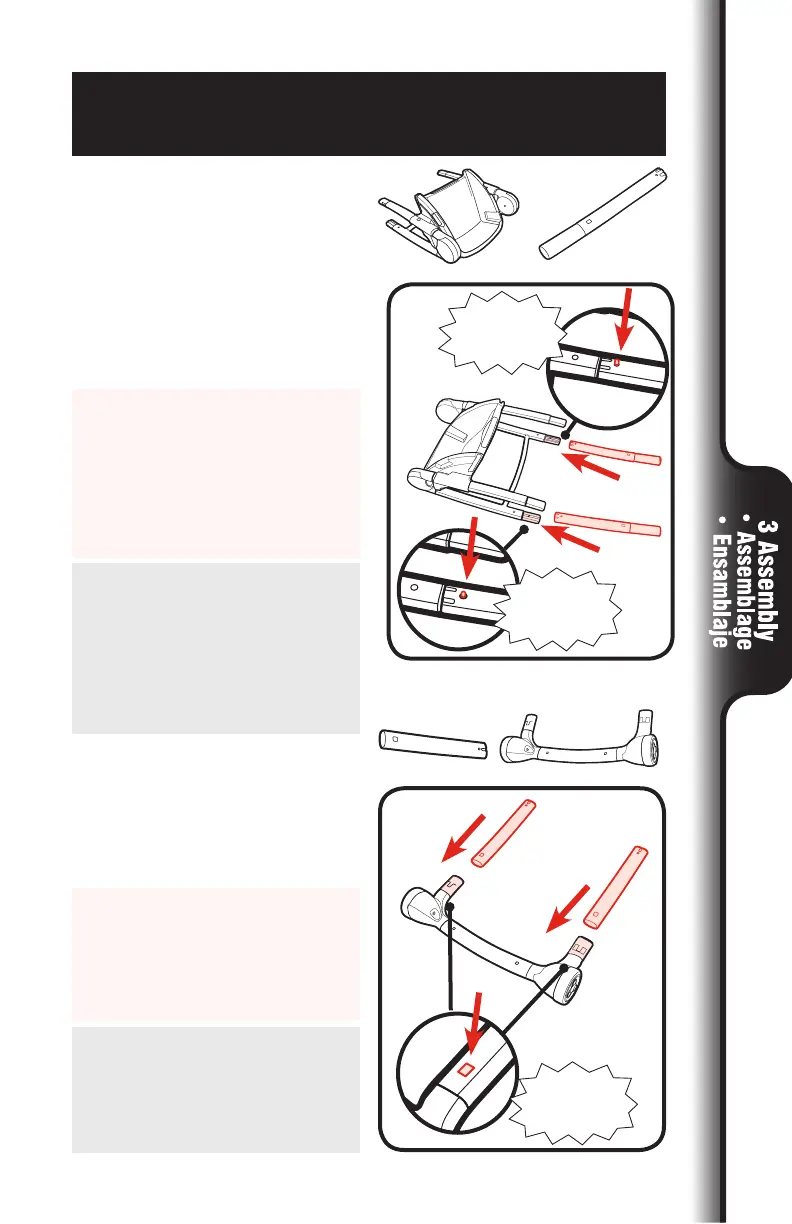 3 Assembly
• Assemblage
• Ensamblaje