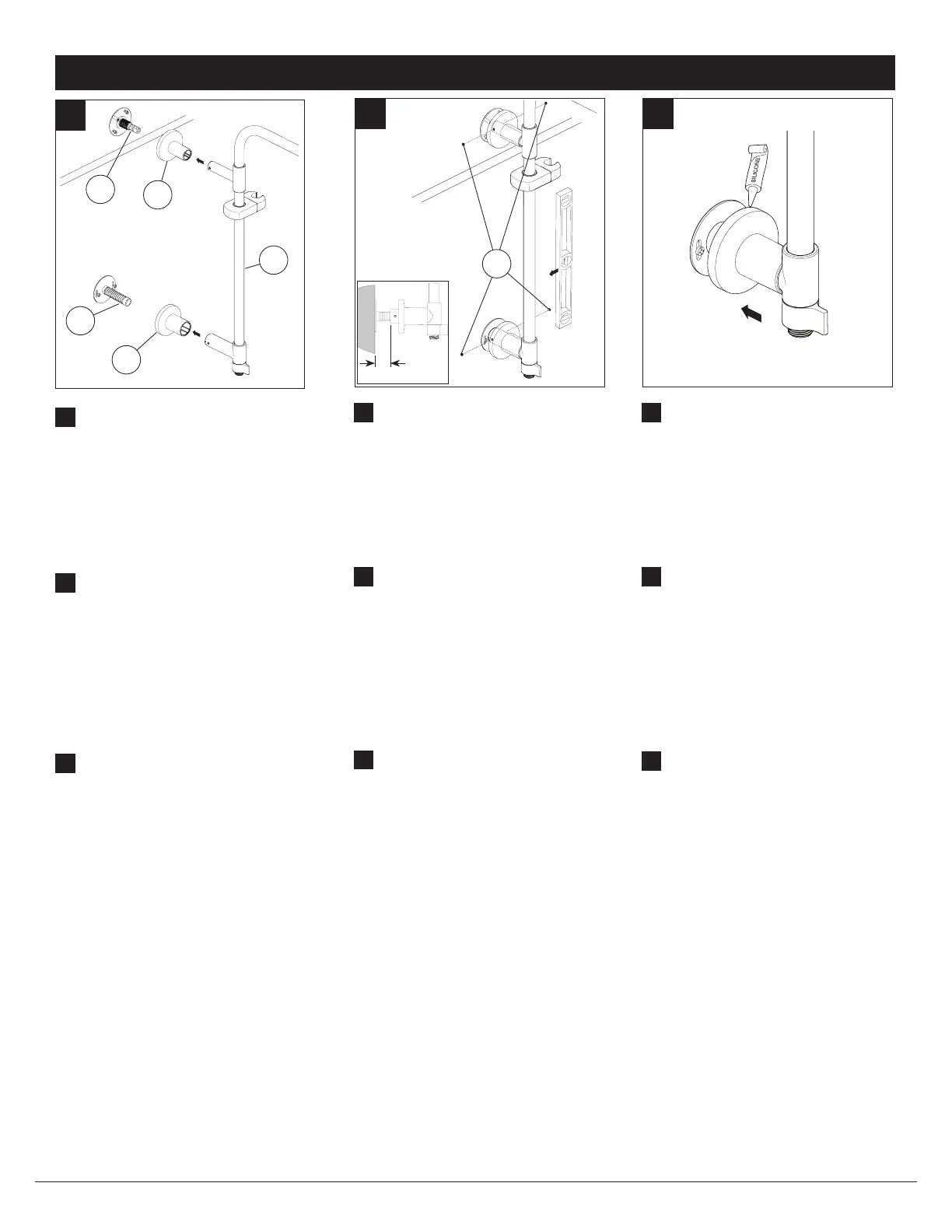 SILICONE