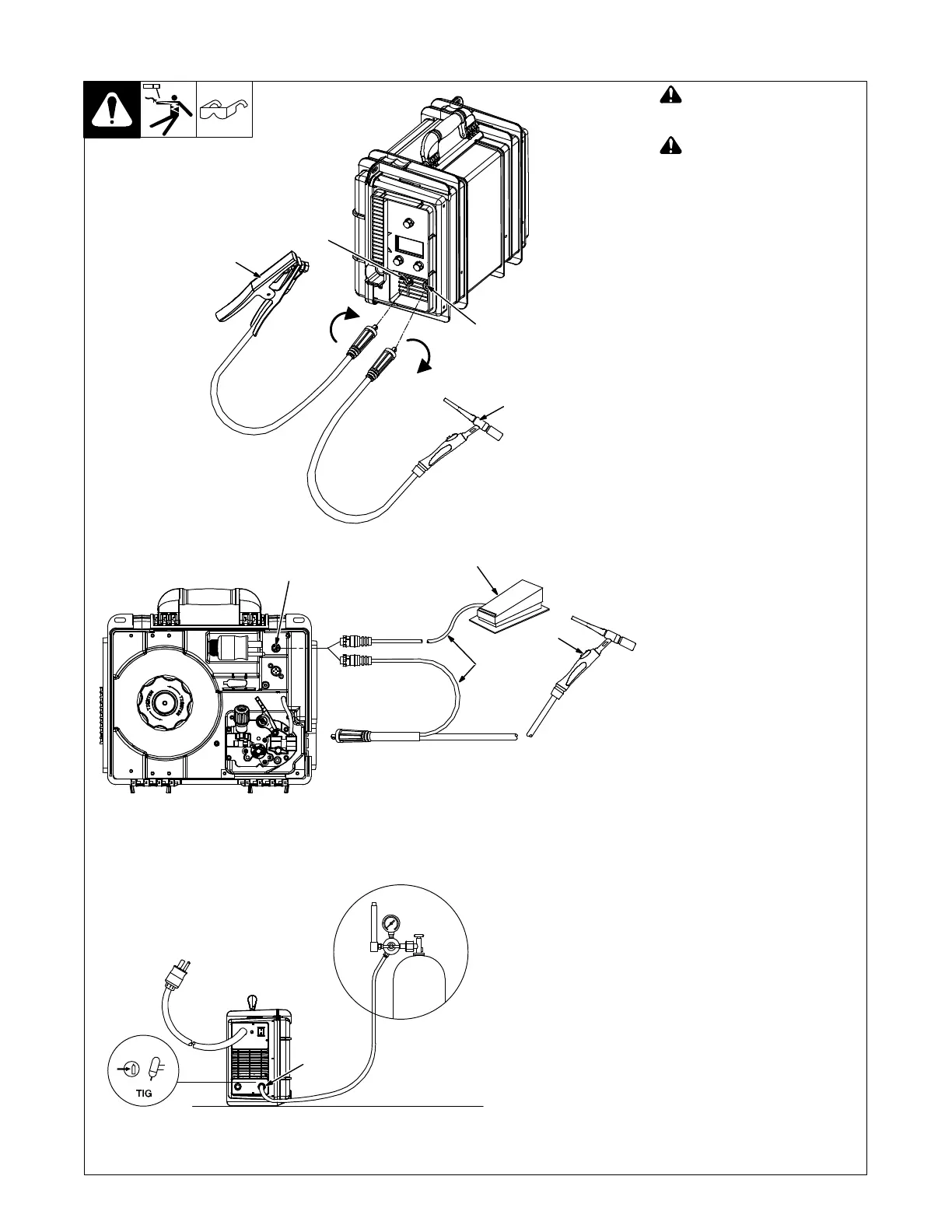 TIG