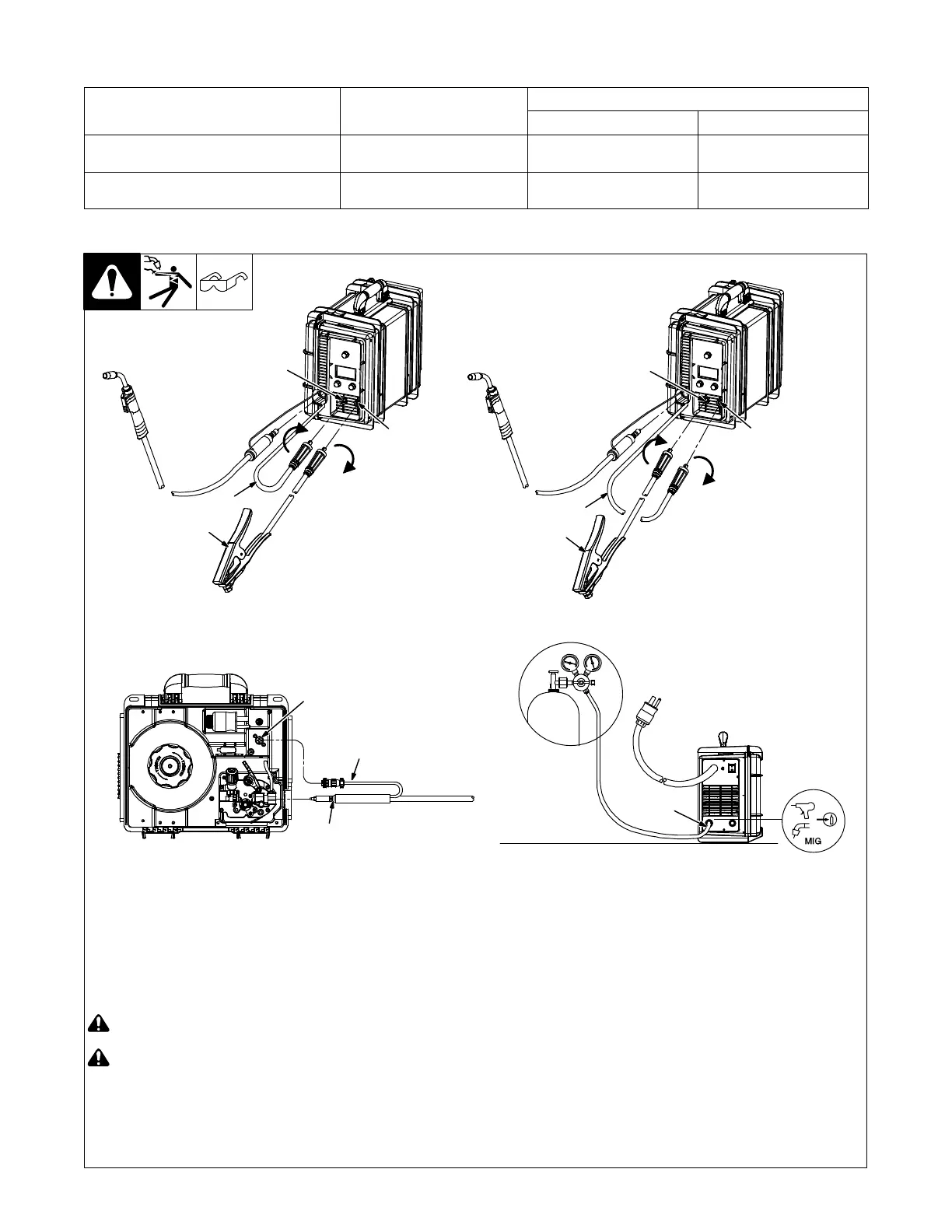 MIG