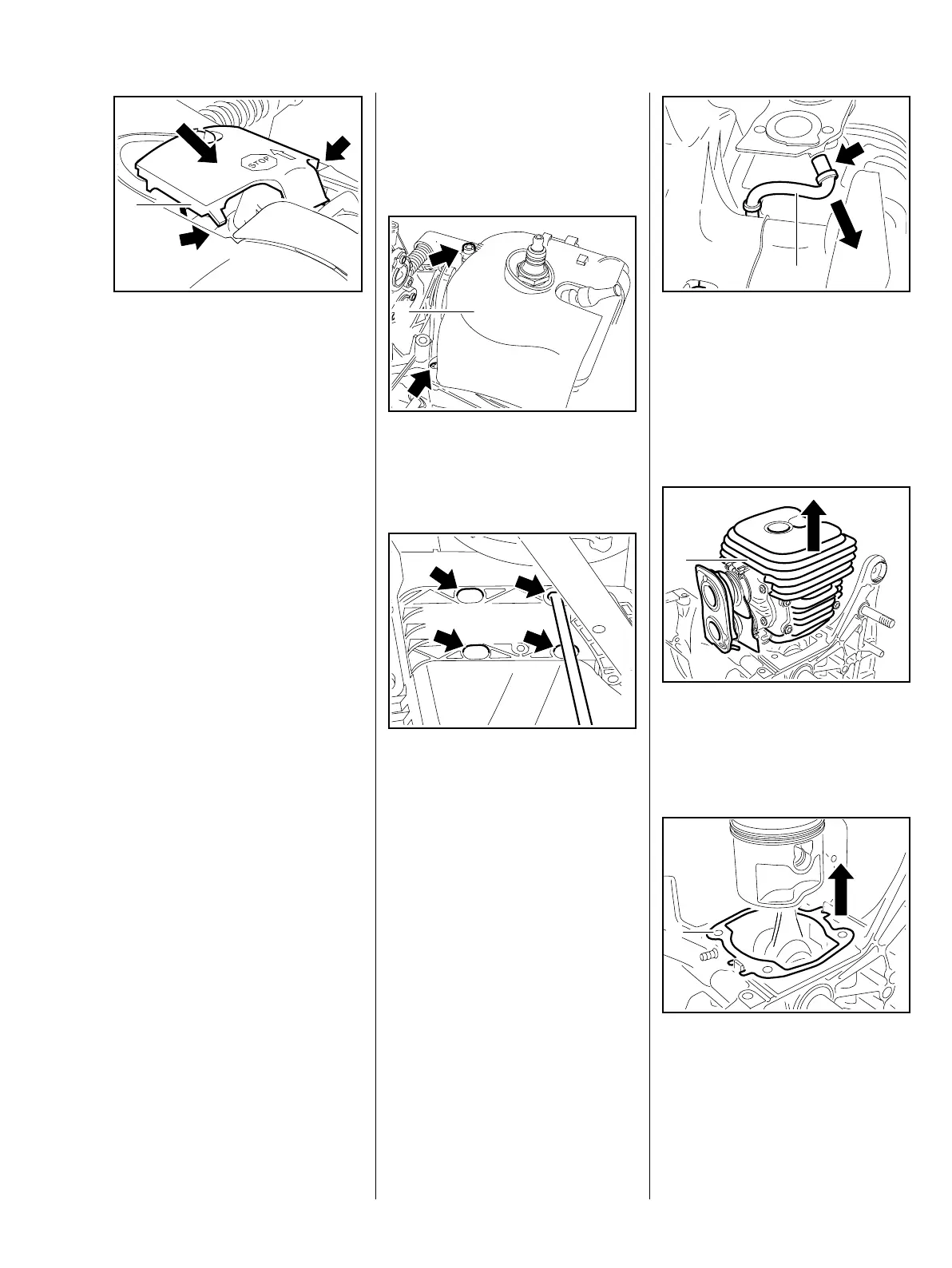 STOP