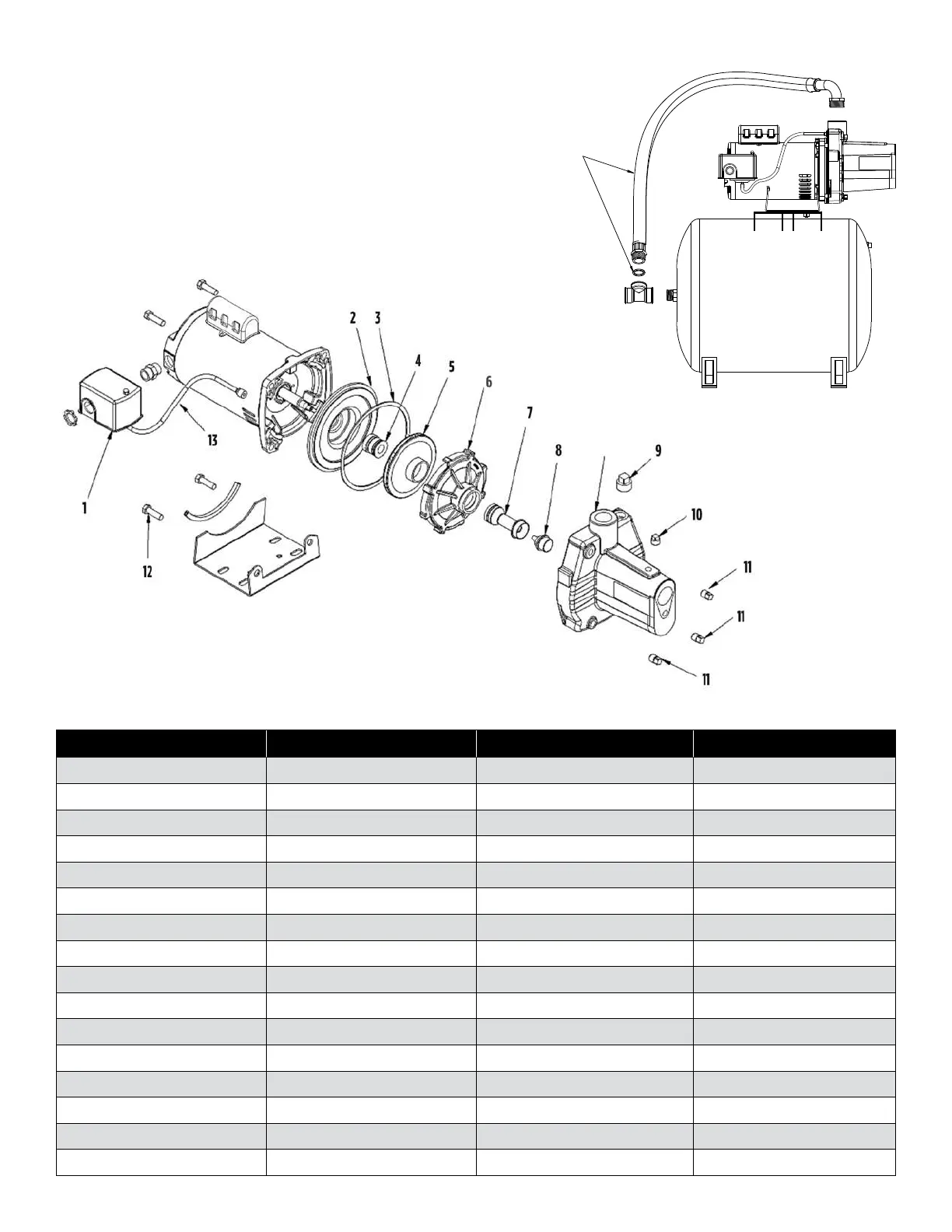 2 3 4 5 6 7 8 9 10 11 11 11 12 13 1