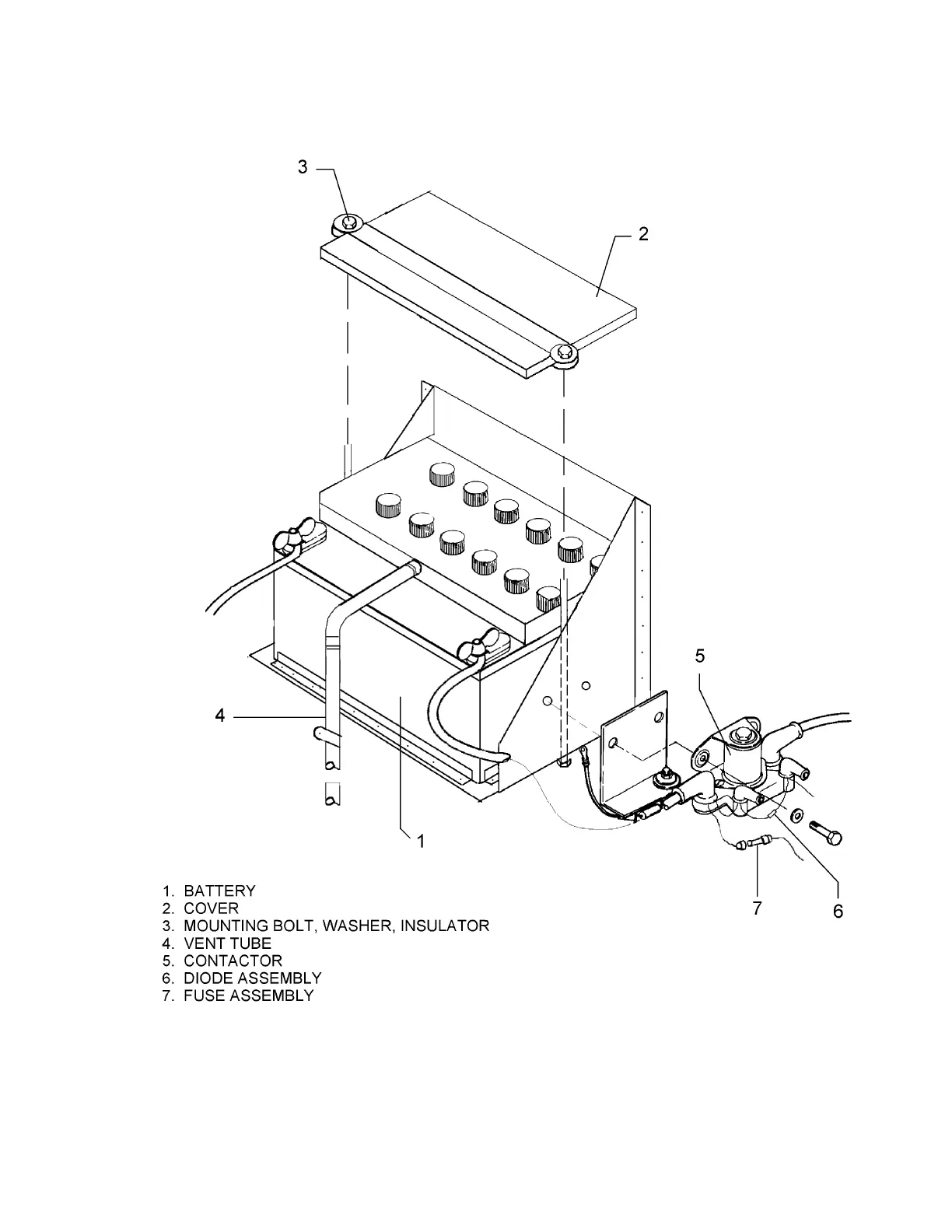 3

2

5

4

1

7

6

1. BATTERY
2. COVER
3. MOUNTING BOLT, WASHER, INSULATOR
4. VENT TUBE
5. CONTACTOR
6. DIODE ASSEMBLY
7. FUSE ASSEMBLY