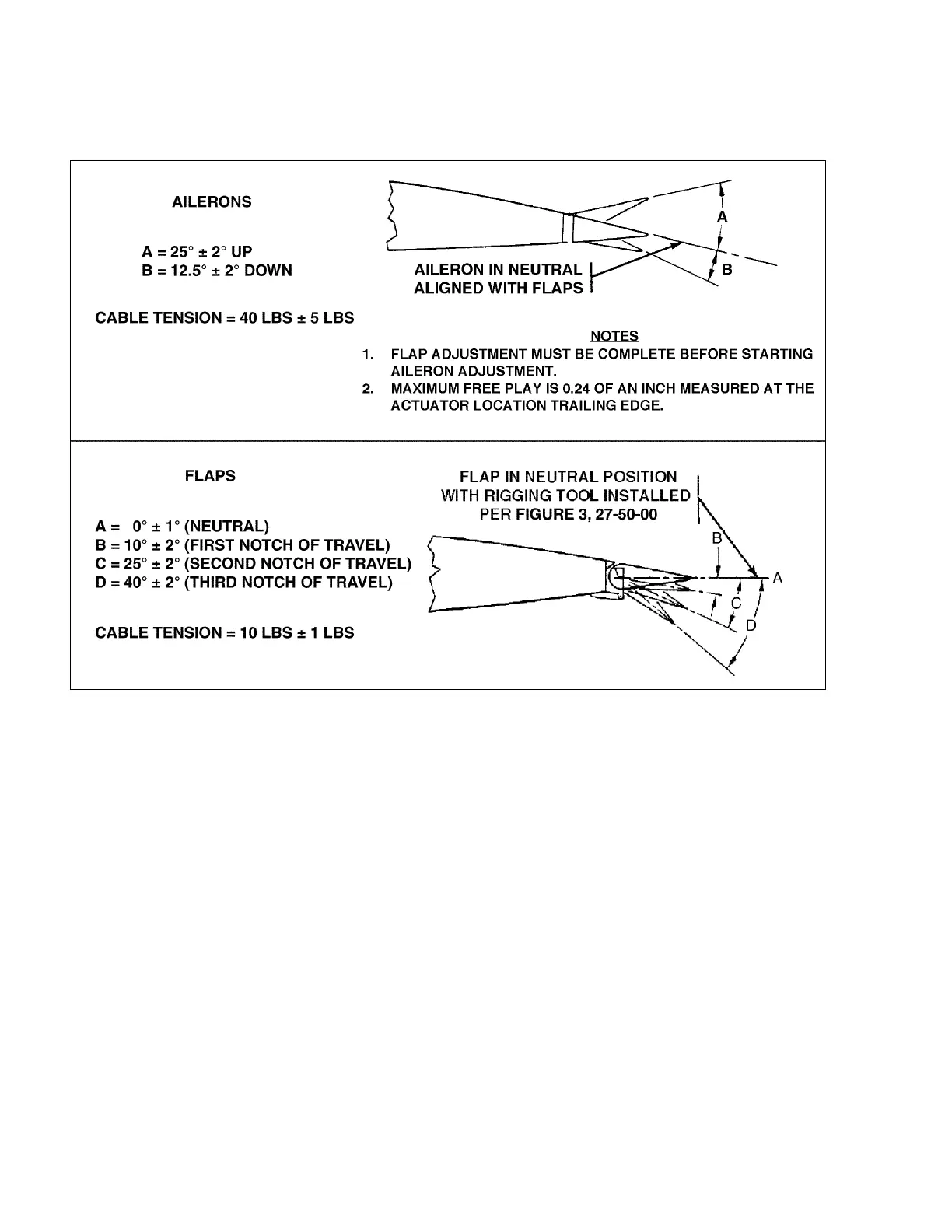 AILERONS

A = 25° ± 2° UP
B = 12.5° ± 2° DOWN

CABLE TENSION = 40 LBS ± 5 LBS

A

B

AILERON IN NEUTRAL
ALIGNED WITH FLAPS

NOTES
1. FLAP ADJUSTMENT MUST BE COMPLETE BEFORE STARTING AILERON ADJUSTMENT.
2. MAXIMUM FREE PLAY IS 0.24 OF AN INCH MEASURED AT THE ACTUATOR LOCATION TRAILING EDGE.

FLAPS

A = 0° ± 1° (NEUTRAL)
B = 10° ± 2° (FIRST NOTCH OF TRAVEL)
C = 25° ± 2° (SECOND NOTCH OF TRAVEL)
D = 40° ± 2° (THIRD NOTCH OF TRAVEL)

CABLE TENSION = 10 LBS ± 1 LBS

FLAP IN NEUTRAL POSITION
WITH RIGGING TOOL INSTALLED
PER FIGURE 3, 27-50-00

B

A

C

D