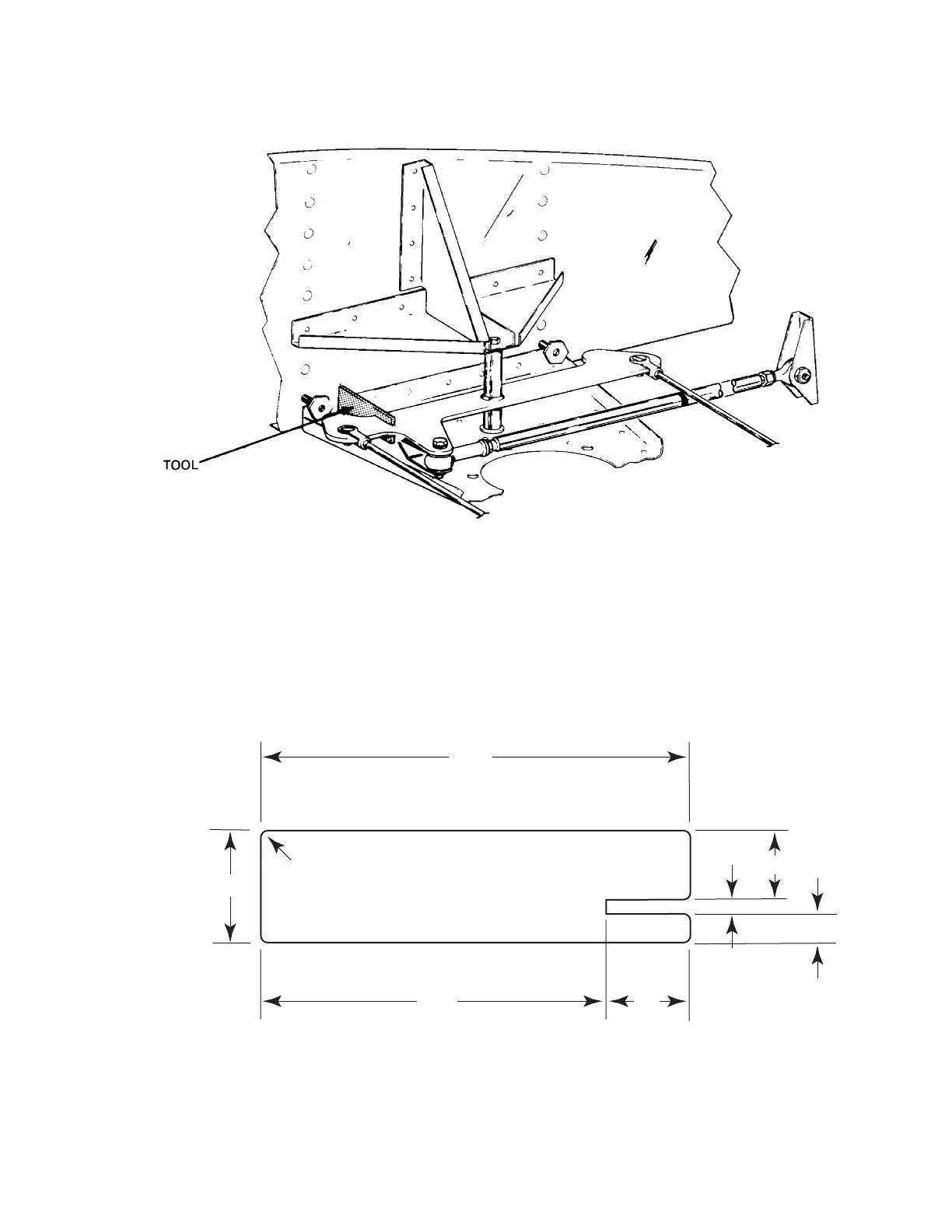 TOOL