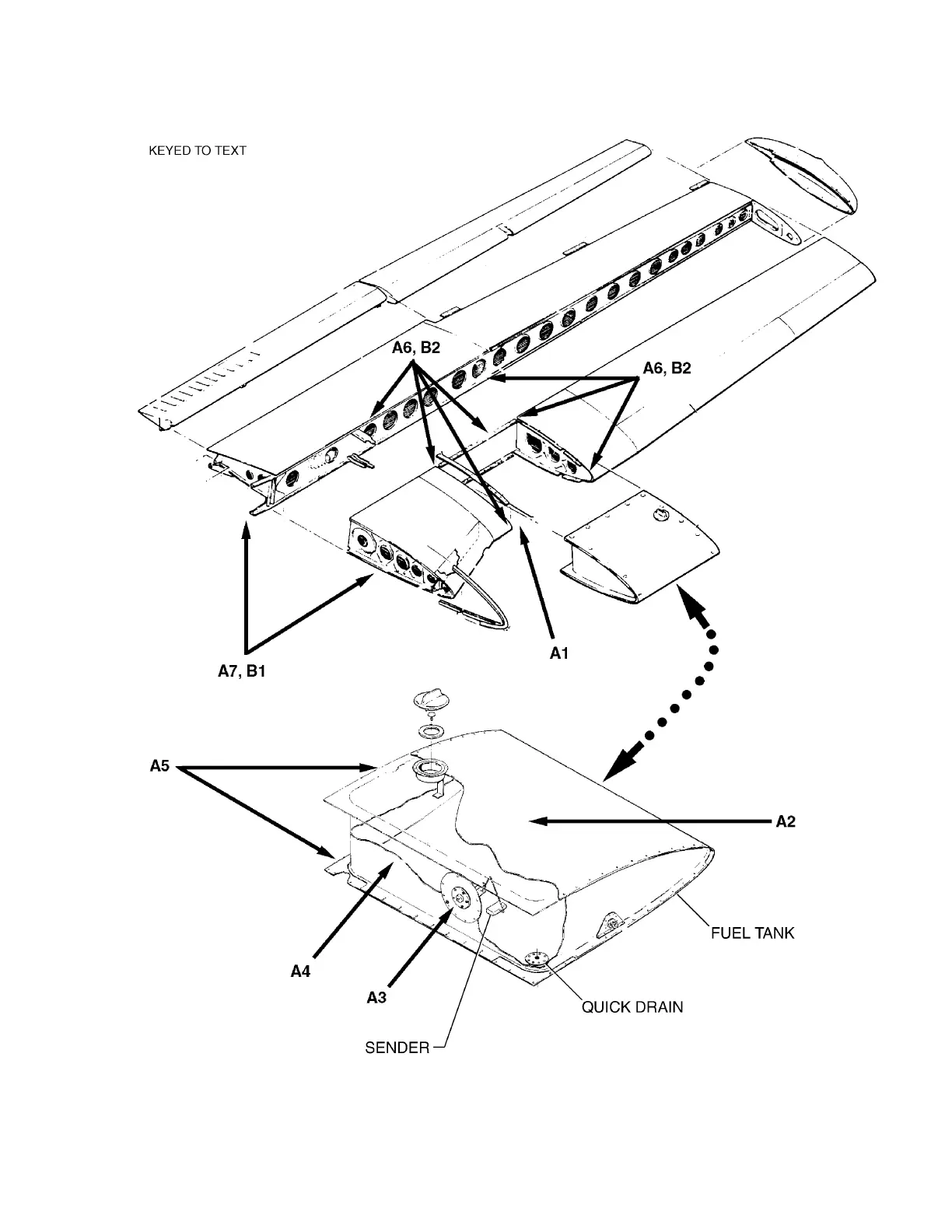 KEYED TO TEXT

A6, B2

A6, B2

A7, B1

A1

A5

A2

FUEL TANK

A4

A3

QUICK DRAIN

SENDER