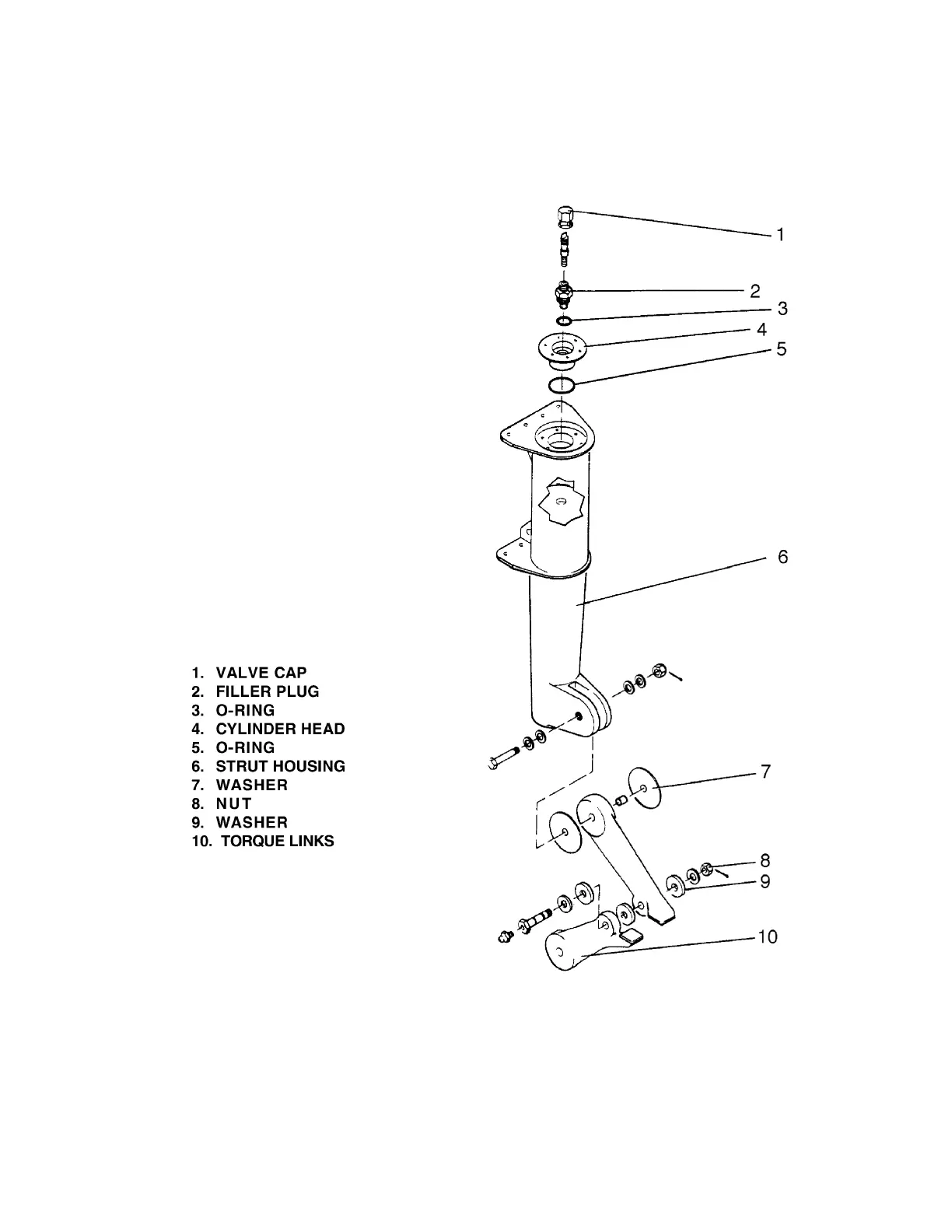 1
2
3
4
5
6
7
8
9
10

1. VALVE CAP
2. FILLER PLUG
3. O-RING
4. CYLINDER HEAD
5. O-RING
6. STRUT HOUSING
7. WASHER
8. NUT
9. WASHER
10. TORQUE LINKS