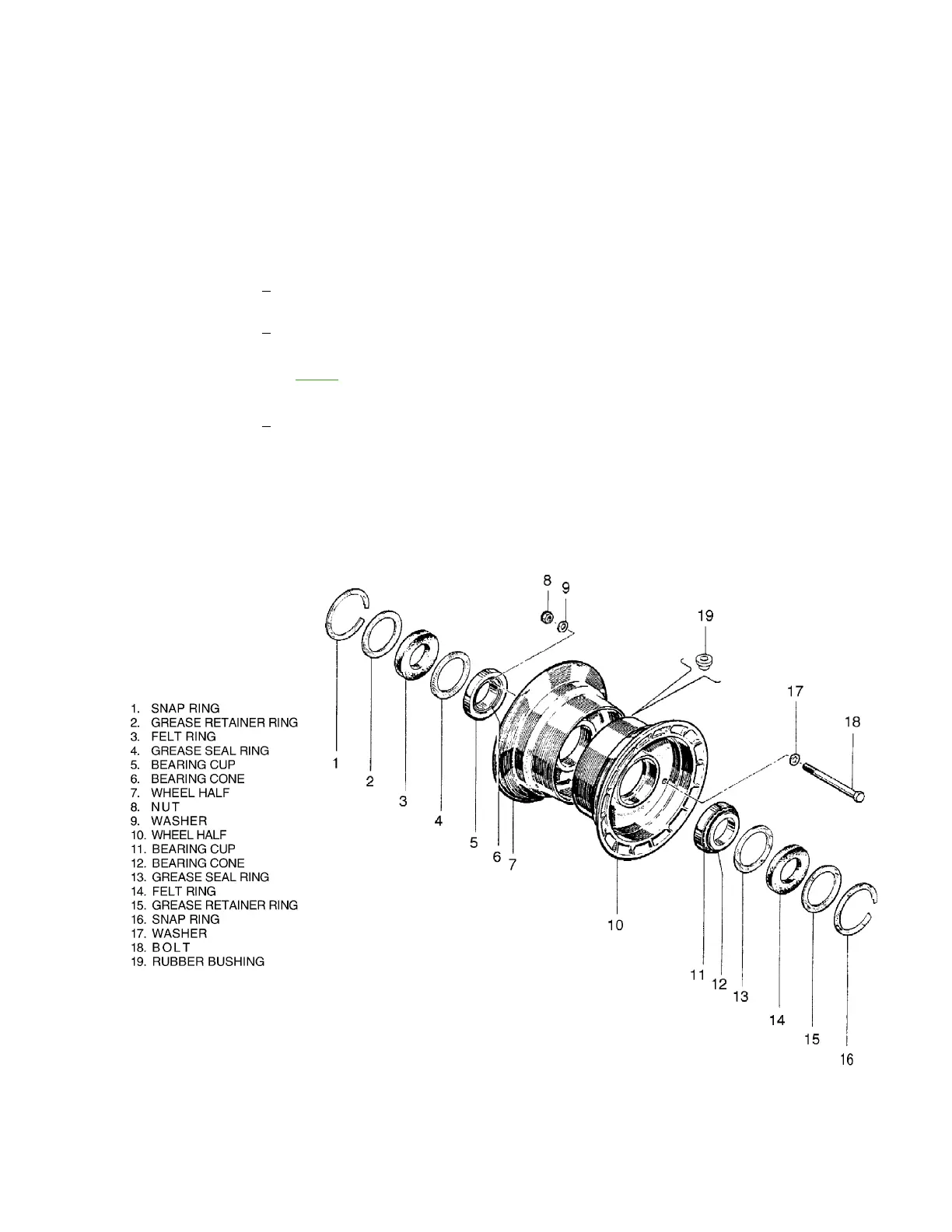 1. SNAP RING
2. GREASE RETAINER RING
3. FELT RING
4. GREASE SEAL RING
5. BEARING CUP
6. BEARING CONE
7. WHEEL HALF
8. NUT
9. WASHER
10. WHEEL HALF
11. BEARING CUP
12. BEARING CONE
13. GREASE SEAL RING
14. FELT RING
15. GREASE RETAINER RING
16. SNAP RING
17. WASHER
18. BOLT
19. RUBBER BUSHING

8 9 19 17 18 1 2 3 4 5 6 7 10 11 12 13 14 15 16