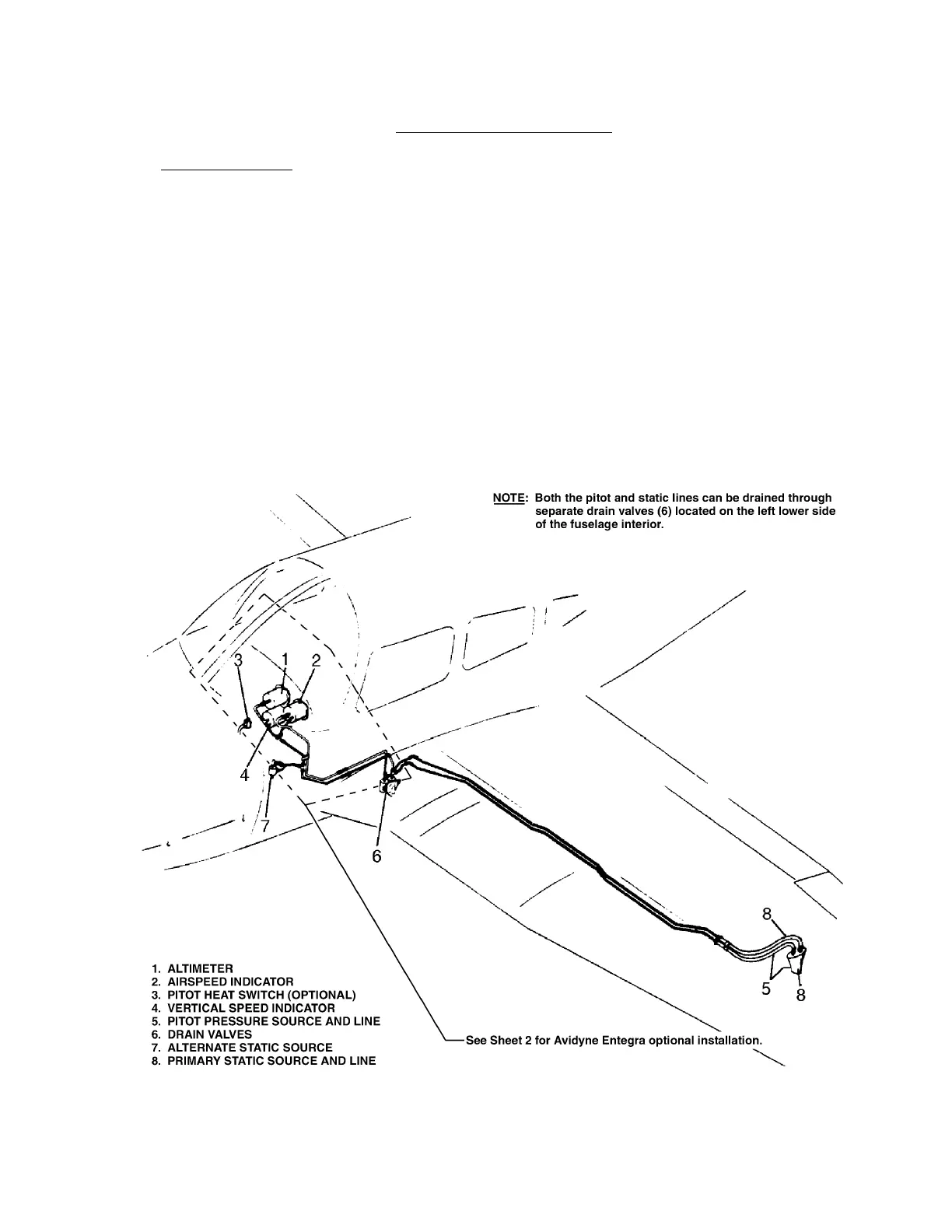 NOTE: Both the pitot and static lines can be drained through separate drain valves (6) located on the left lower side of the fuselage interior.

3 1 2

4

7

6

8

5 8

1. ALTIMETER
2. AIRSPEED INDICATOR
3. PITOT HEAT SWITCH (OPTIONAL)
4. VERTICAL SPEED INDICATOR
5. PITOT PRESSURE SOURCE AND LINE
6. DRAIN VALVES
7. ALTERNATE STATIC SOURCE
8. PRIMARY STATIC SOURCE AND LINE

See Sheet 2 for Avidyne Entegra optional installation.