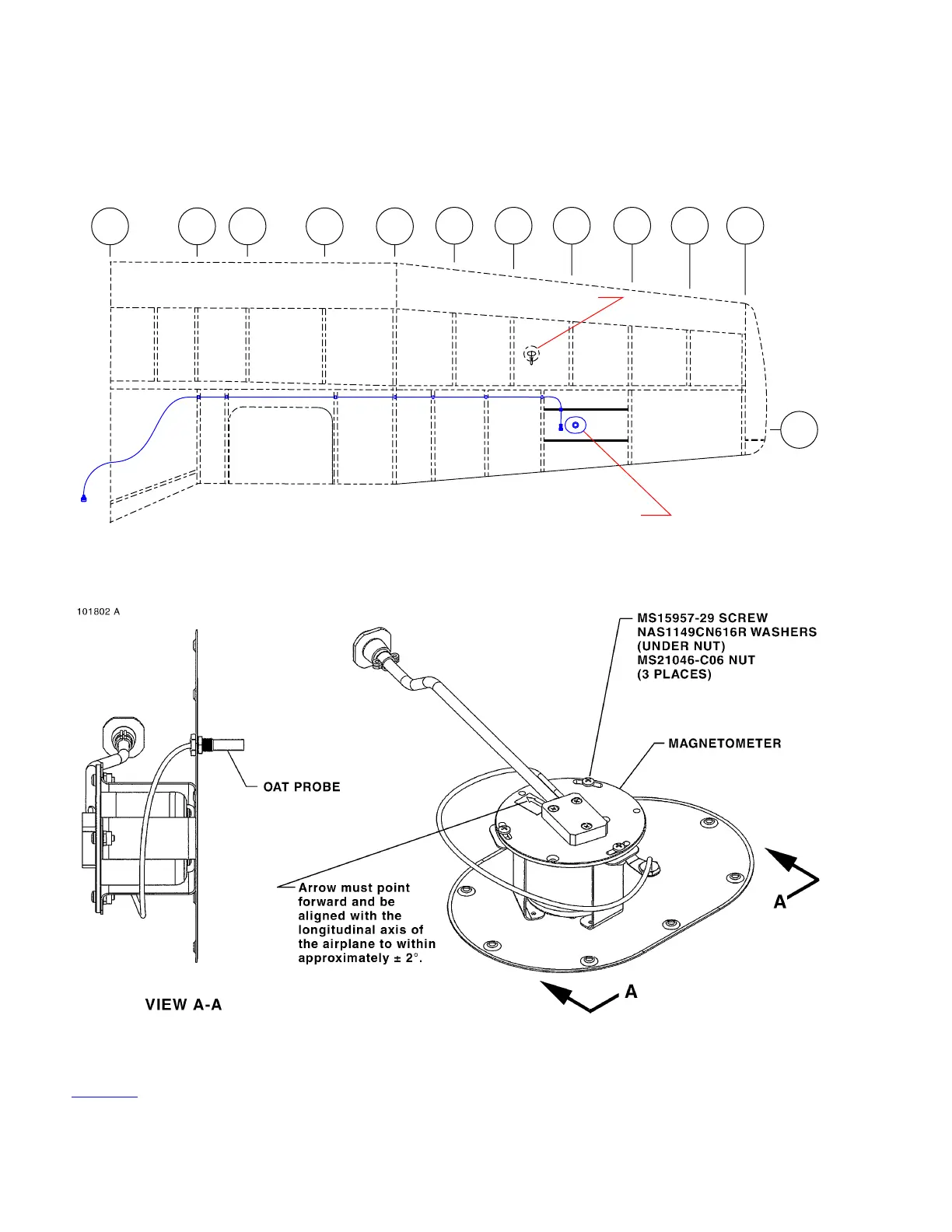 101802 A

MS15957-29 SCREW
NAS1149CN616R WASHERS (UNDER NUT)
MS21046-C06 NUT
(3 PLACES)

MAGNETOMETER

OAT PROBE

Arrow must point forward and be aligned with the longitudinal axis of the airplane to within approximately ± 2°.

A

A

VIEW A-A