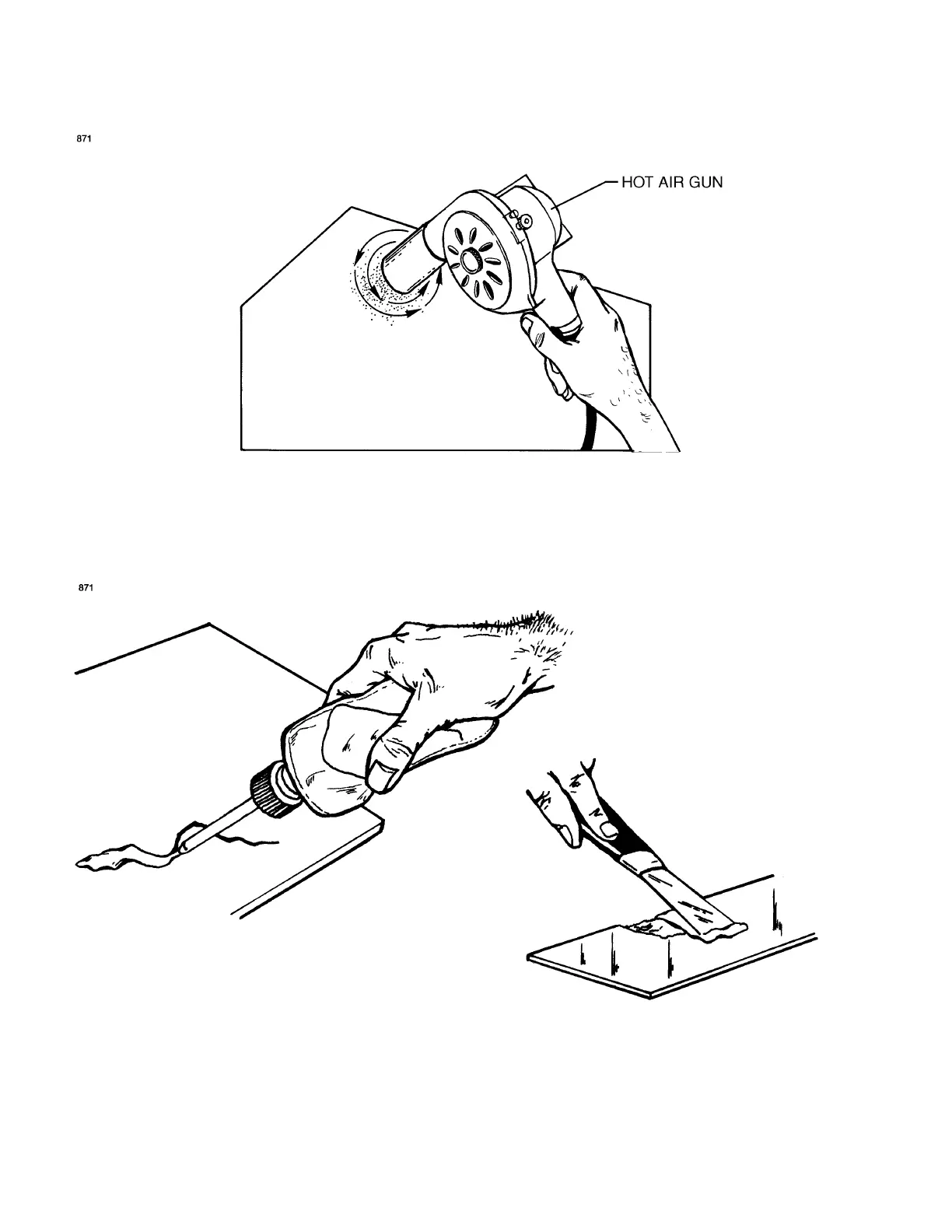 871

HOT AIR GUN

871