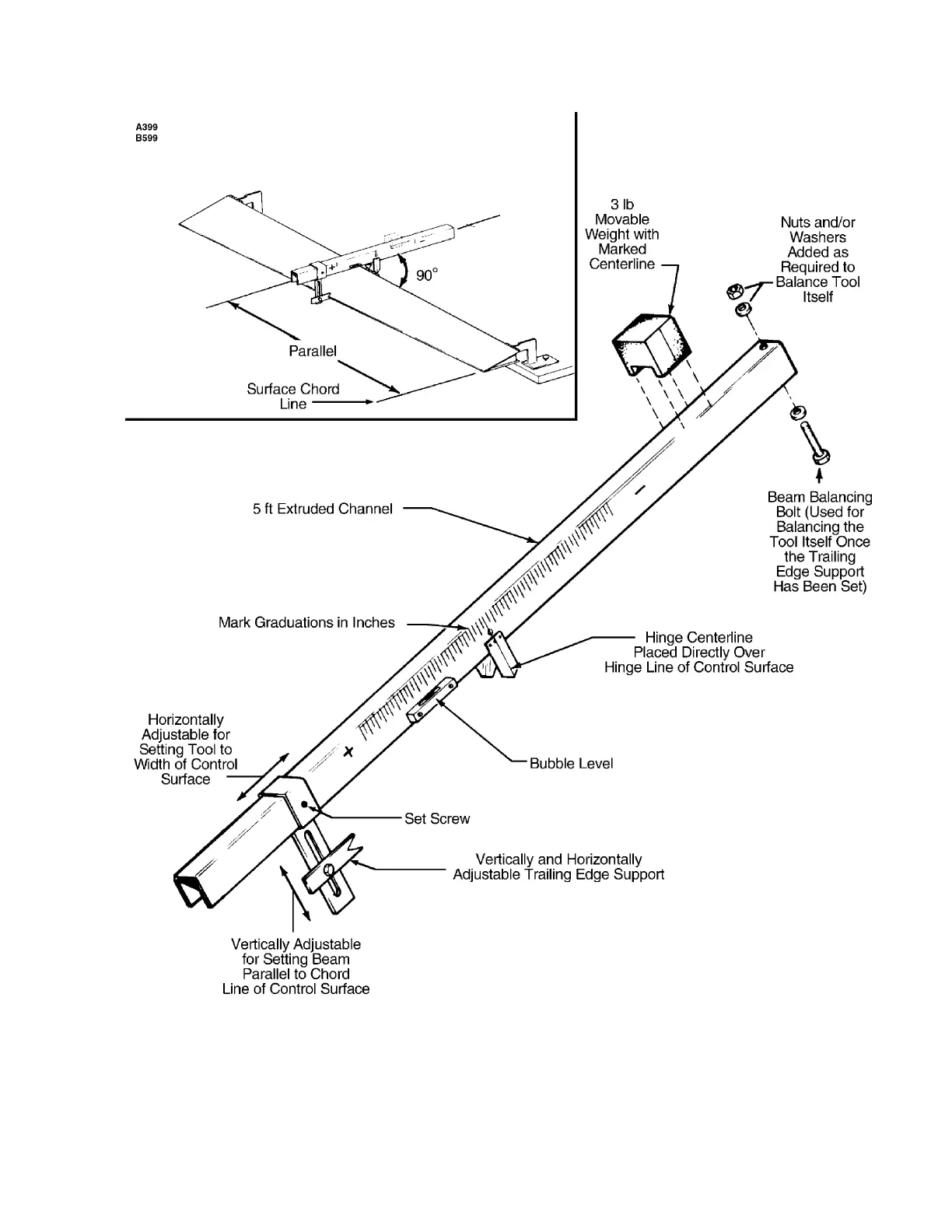 A399
B599

90°

Parallel

Surface Chord Line

3 lb Movable Weight with Marked Centerline

Nuts and/or Washers Added as Required to Balance Tool Itself

5 ft Extruded Channel

Beam Balancing Bolt (Used for Balancing the Tool Itself Once the Trailing Edge Support Has Been Set)

Mark Graduations in Inches

Hinge Centerline Placed Directly Over Hinge Line of Control Surface

Horizontally Adjustable for Setting Tool to Width of Control Surface

Bubble Level

Set Screw

Vertically and Horizontally Adjustable Trailing Edge Support

Vertically Adjustable for Setting Beam Parallel to Chord Line of Control Surface