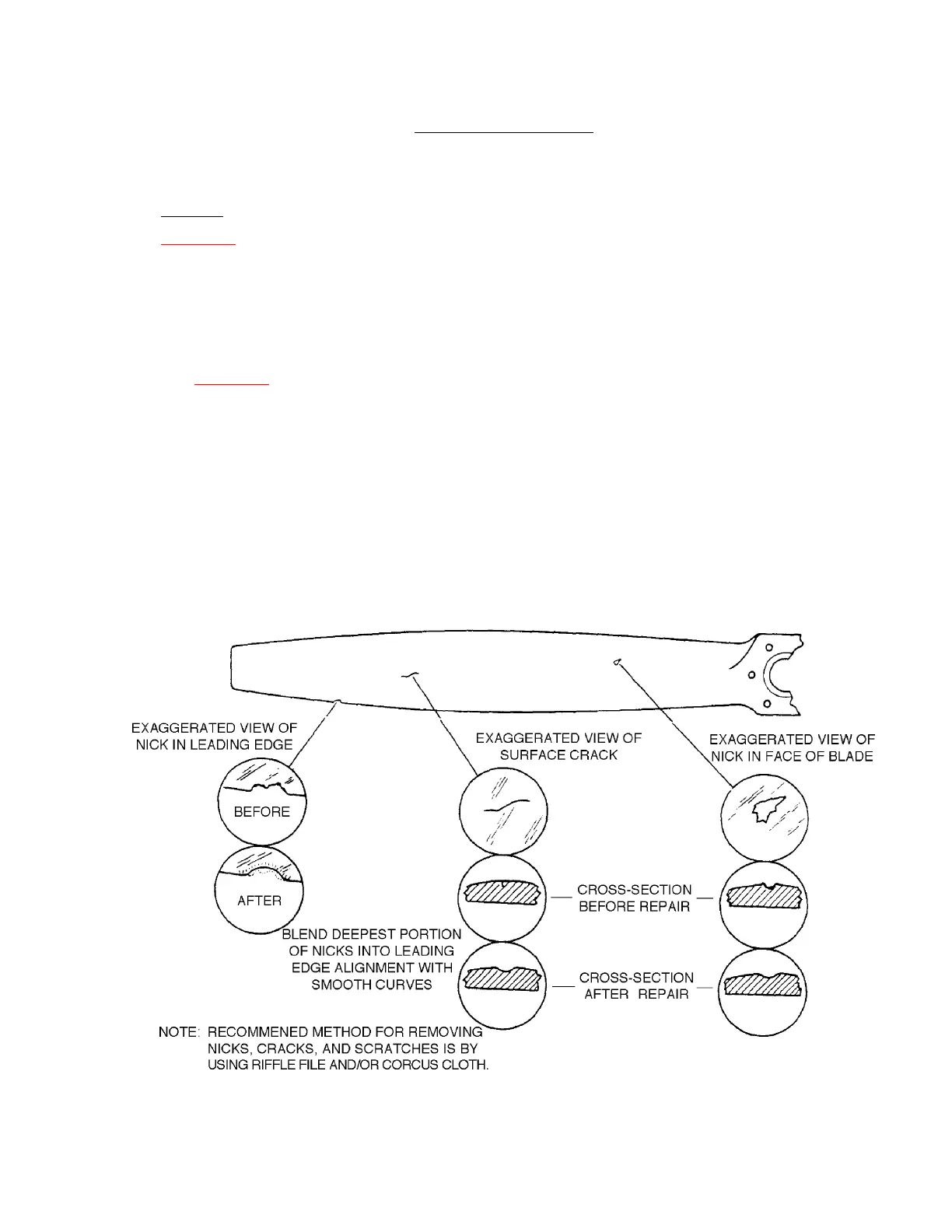 EXAGGERATED VIEW OF NICK IN LEADING EDGE

EXAGGERATED VIEW OF SURFACE CRACK

EXAGGERATED VIEW OF NICK IN FACE OF BLADE

BEFORE

AFTER

CROSS-SECTION BEFORE REPAIR

BLEND DEEPEST PORTION OF NICKS INTO LEADING EDGE ALIGNMENT WITH SMOOTH CURVES

CROSS-SECTION AFTER REPAIR

NOTE: RECOMMENED METHOD FOR REMOVING NICKS, CRACKS, AND SCRATCHES IS BY USING RIFFLE FILE AND/OR CORCUS CLOTH.