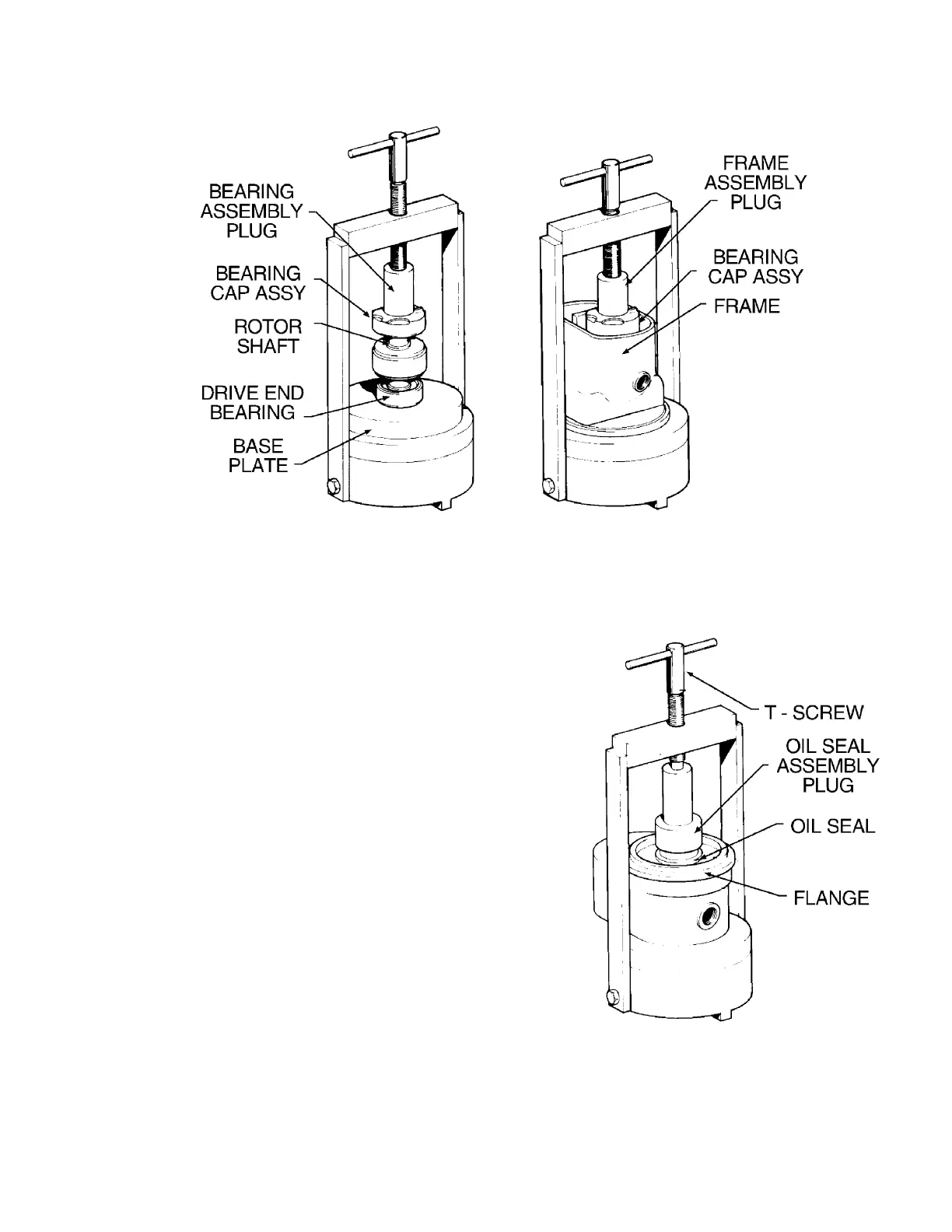 BEARING ASSEMBLY PLUG

BEARING CAP ASSY

ROTOR SHAFT

DRIVE END BEARING

BASE PLATE

FRAME ASSEMBLY PLUG

BEARING CAP ASSY

FRAME

T - SCREW

OIL SEAL ASSEMBLY PLUG

OIL SEAL

FLANGE