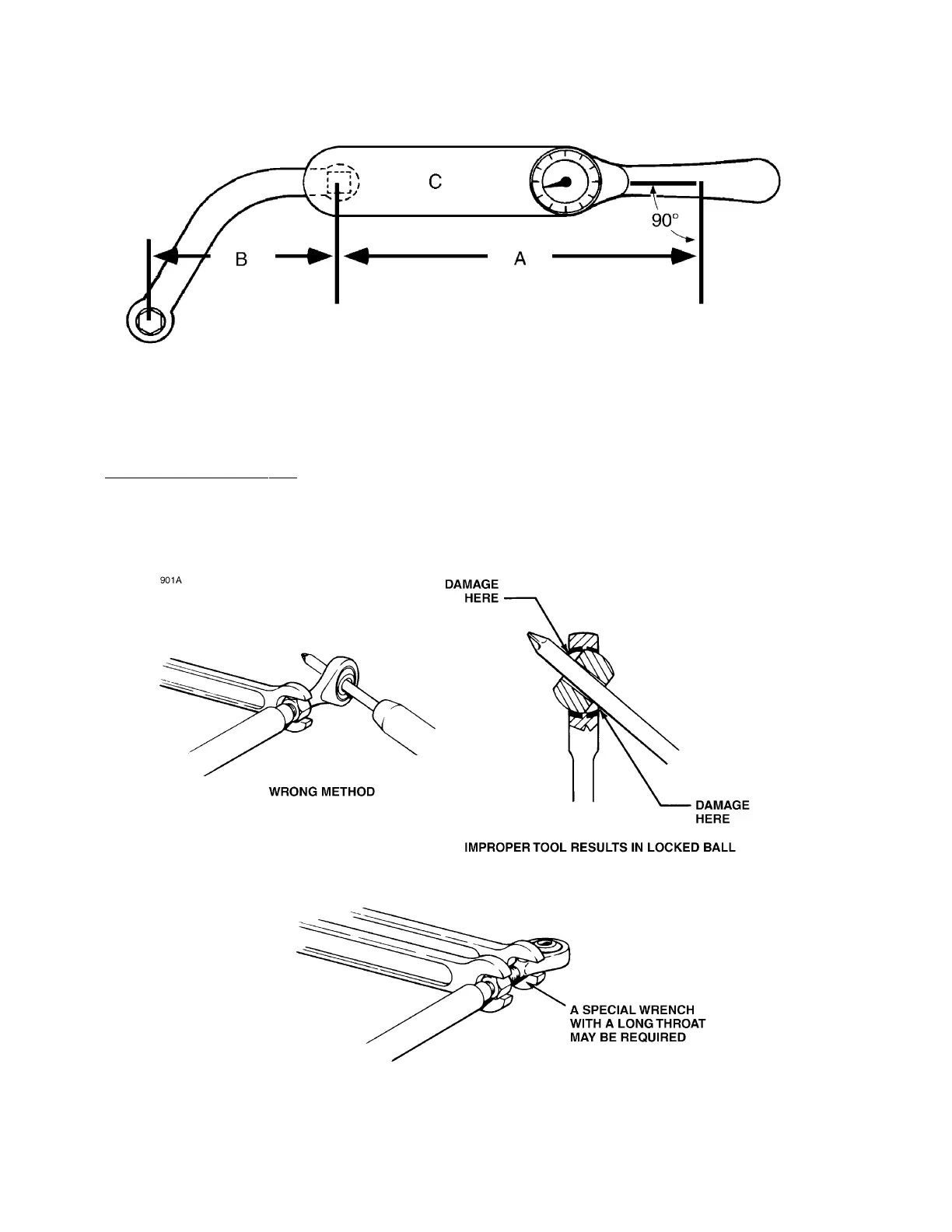 C

90°

B

A

901A

DAMAGE HERE

WRONG METHOD

DAMAGE HERE

IMPROPER TOOL RESULTS IN LOCKED BALL

A SPECIAL WRENCH WITH A LONG THROAT MAY BE REQUIRED