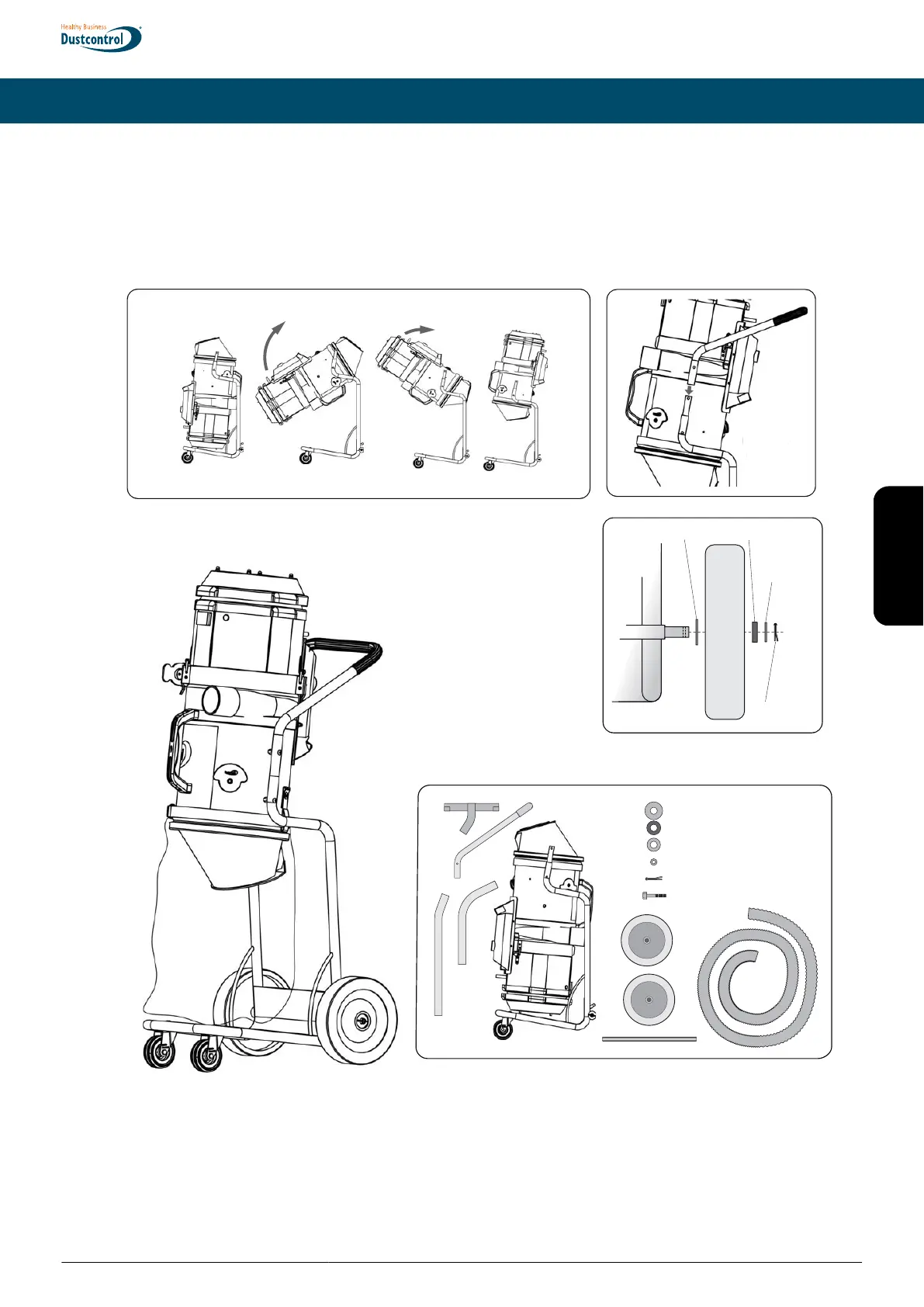 Healthy Business
Dustcontrol