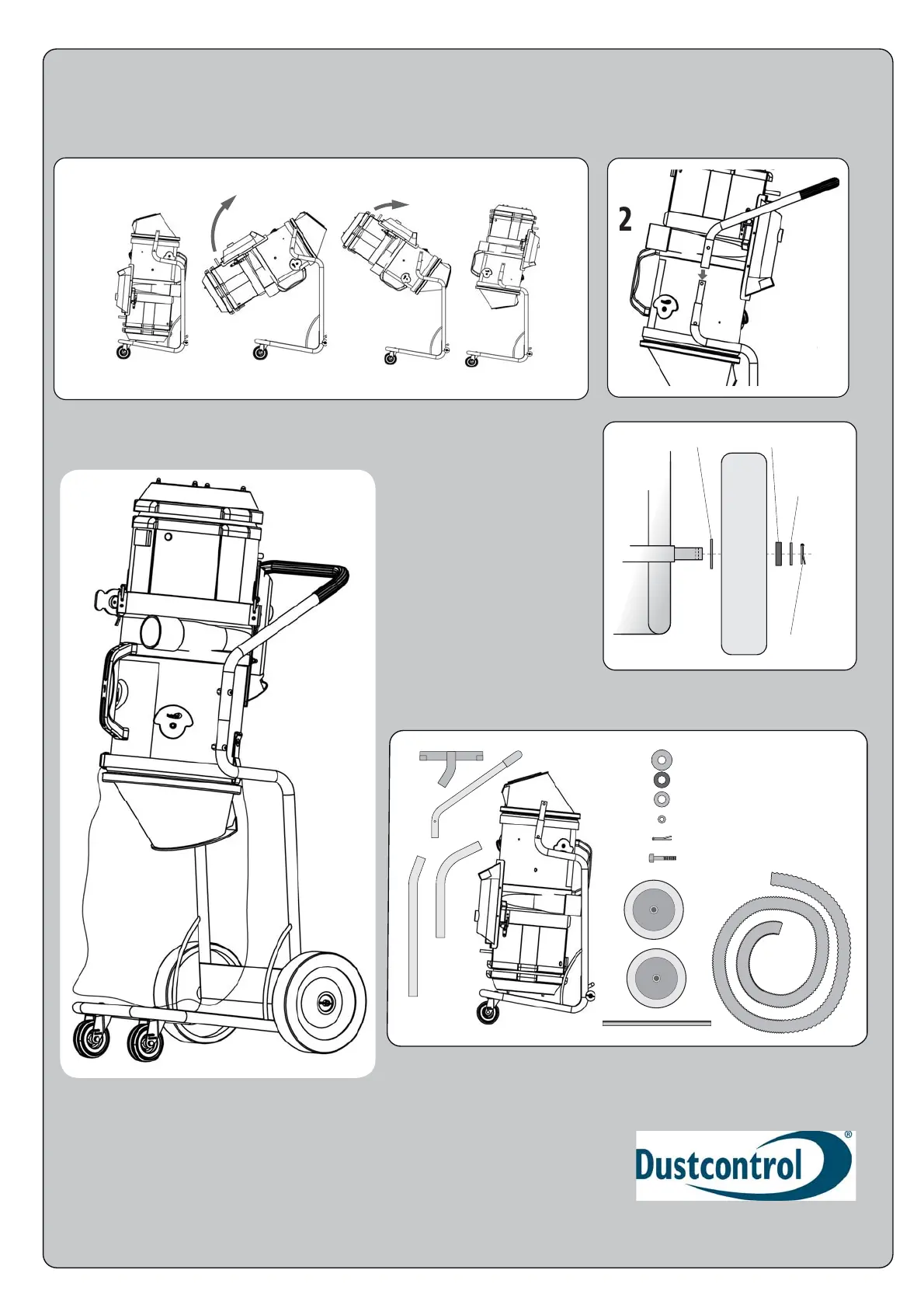 2

Dustcontrol®