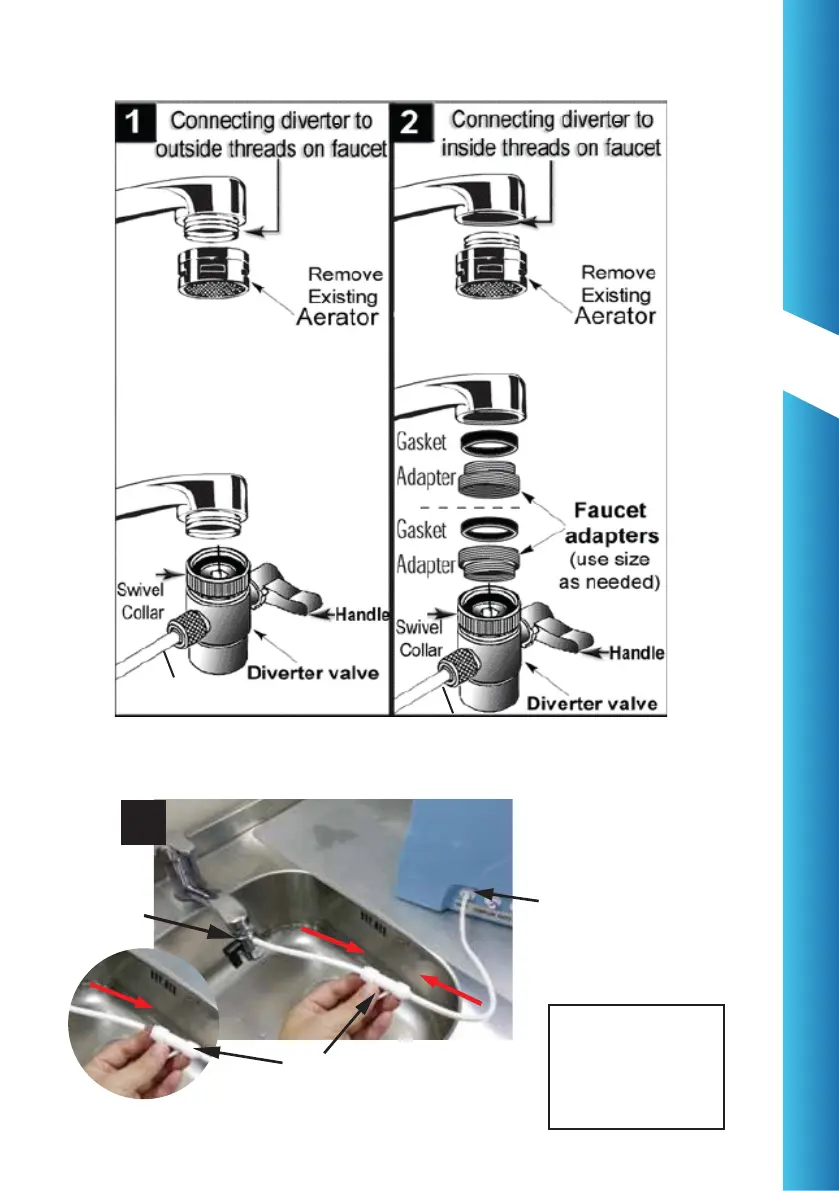 1 Connecting diverter to outside threads on faucet

Remove Existing Aerator

Swivel Collar

Handle

Diverter valve

2 Connecting diverter to inside threads on faucet

Remove Existing Aerator

Gasket

Adapter

Gasket

Adapter

Faucet adapters (use size as needed)

Swivel Collar

Handle

Diverter valve