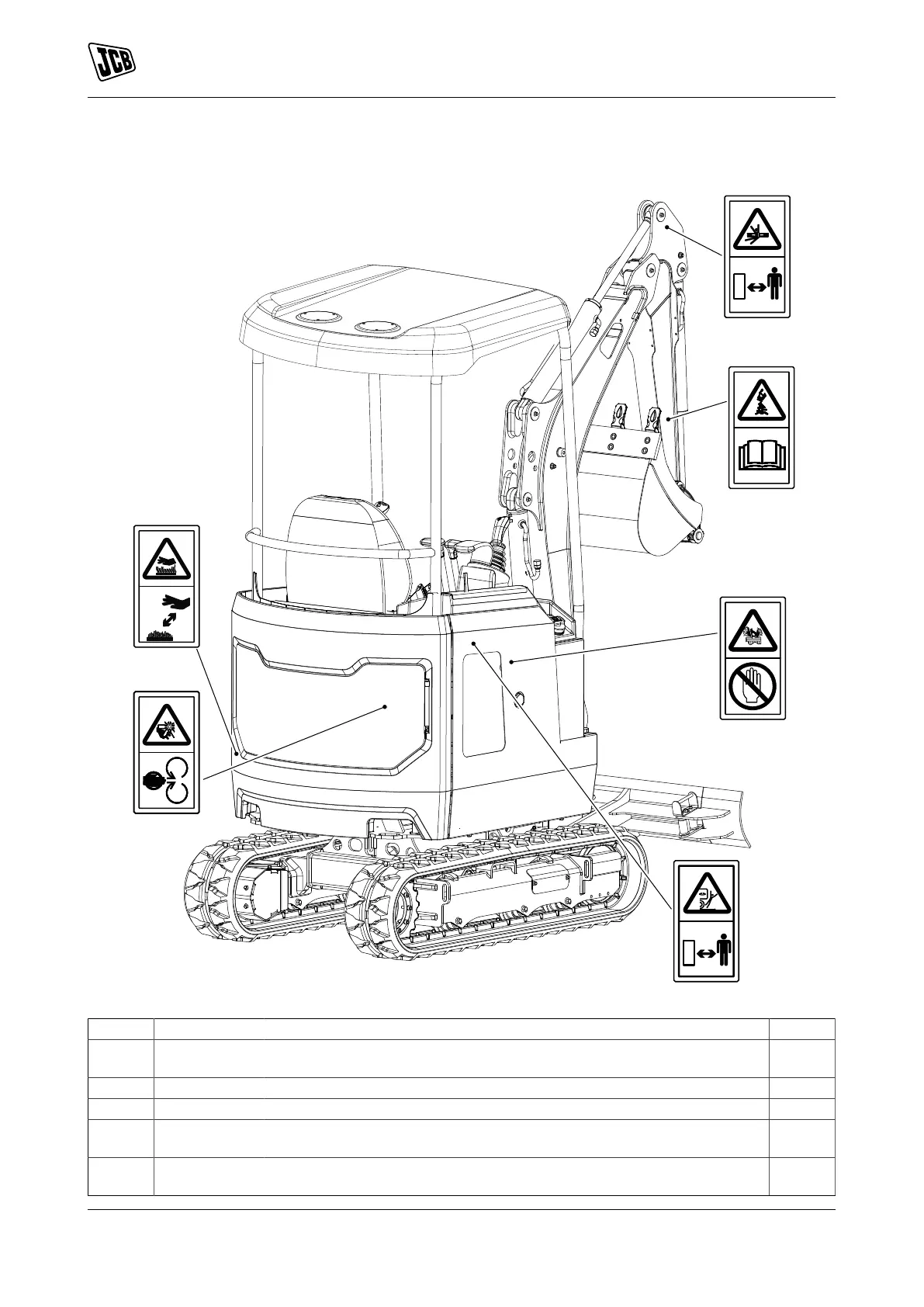 JCB