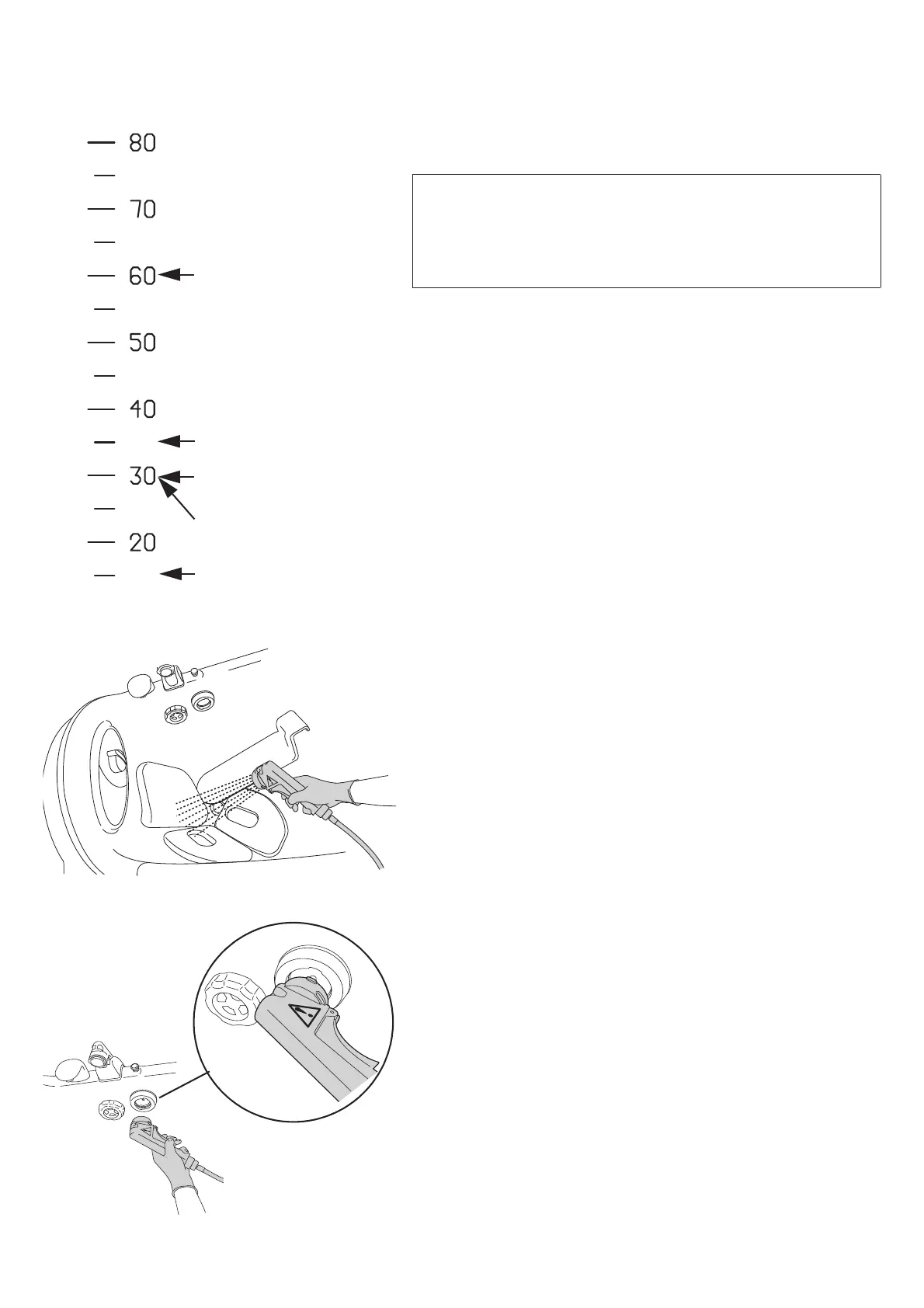 80

70

60

50

40

30

20