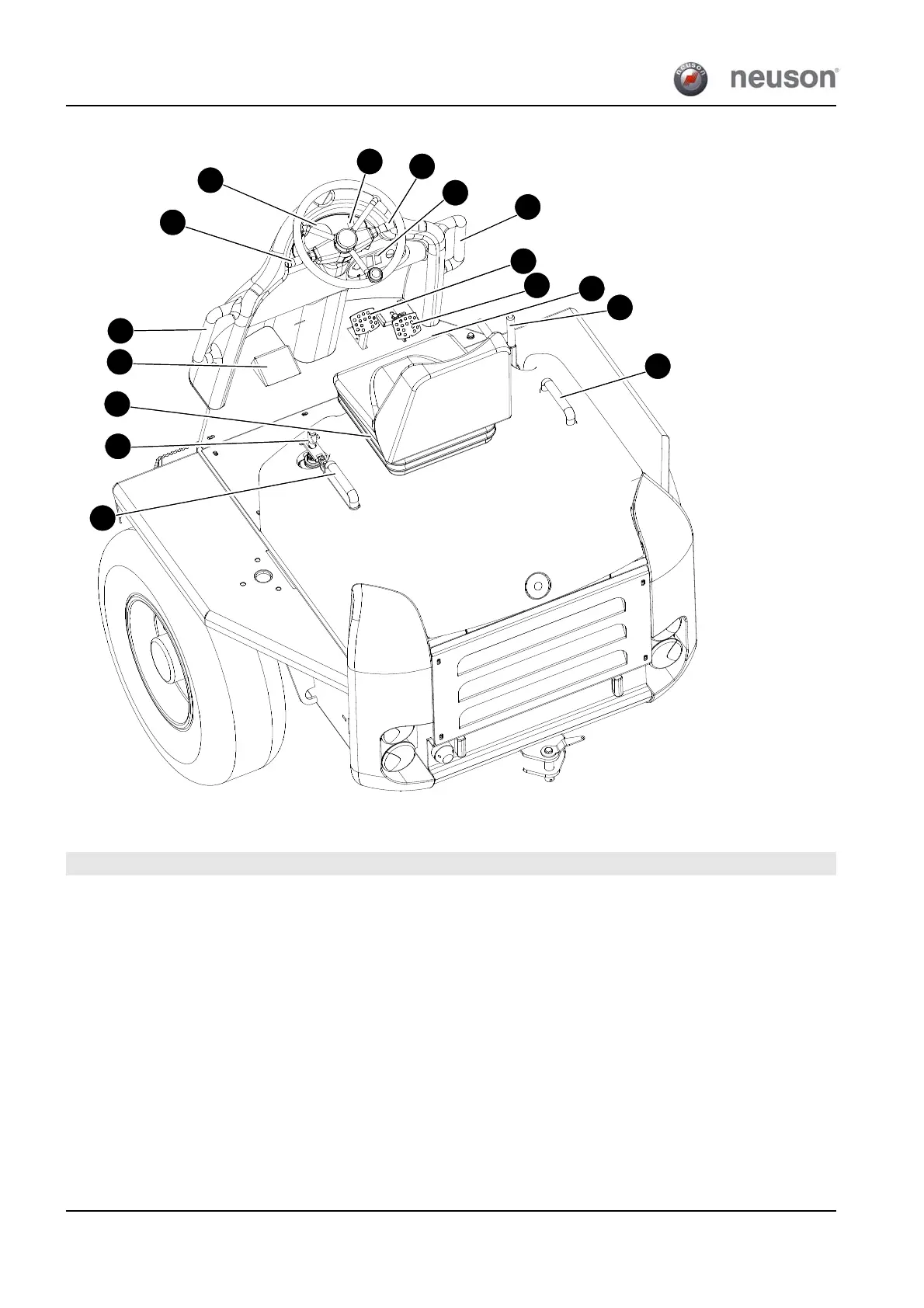 neuson