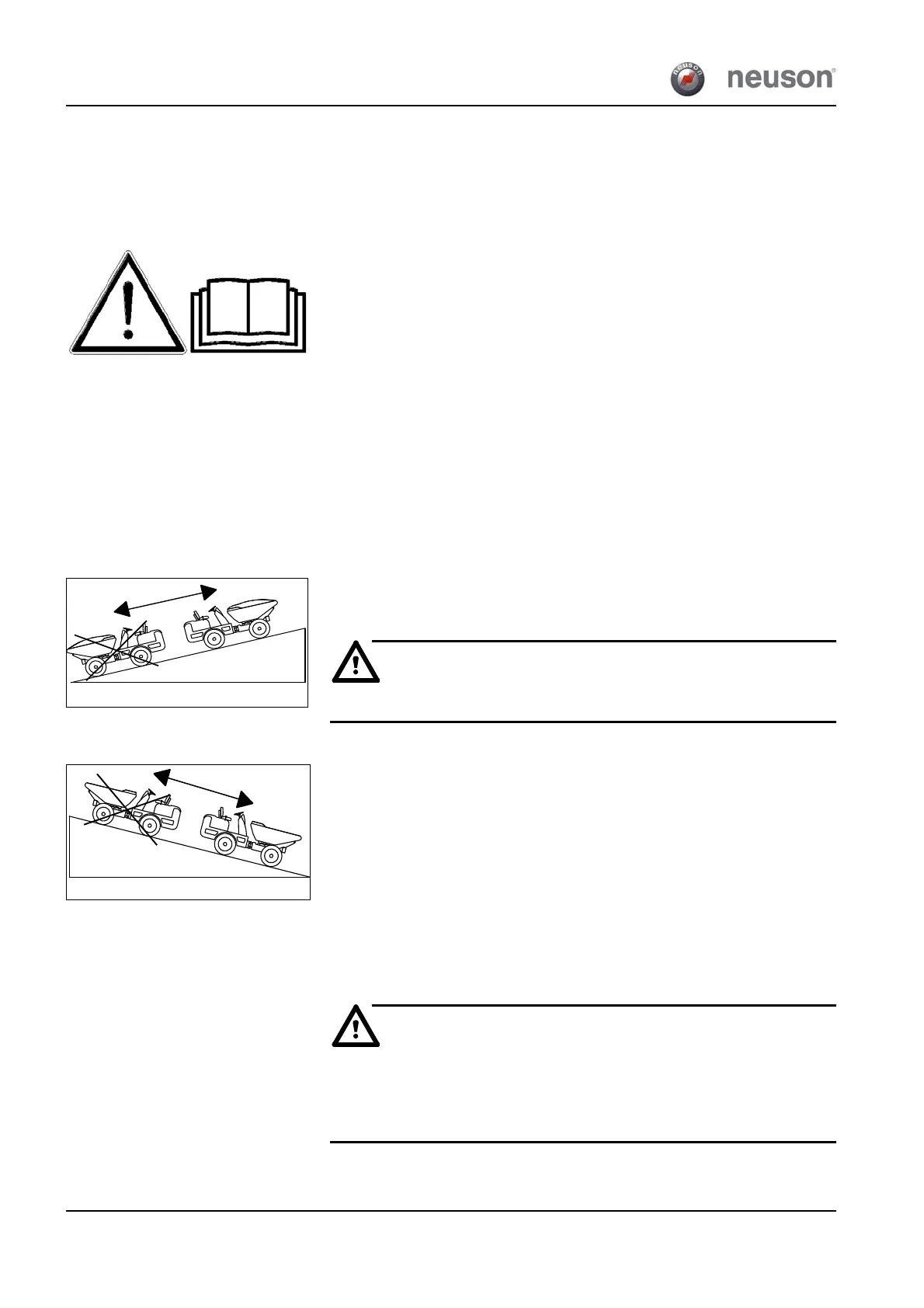 neuson