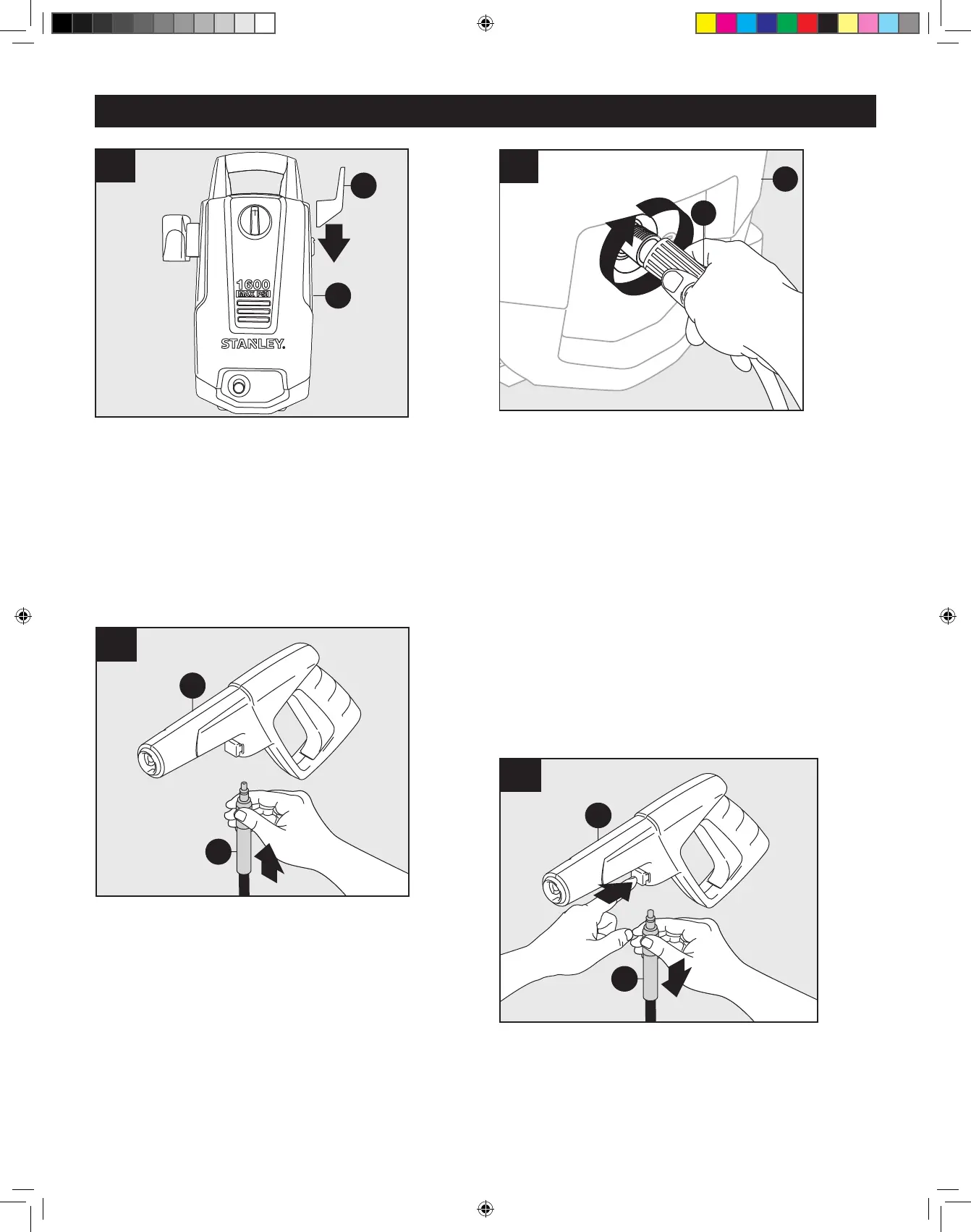 1600
MAX PSI
STANLEY.