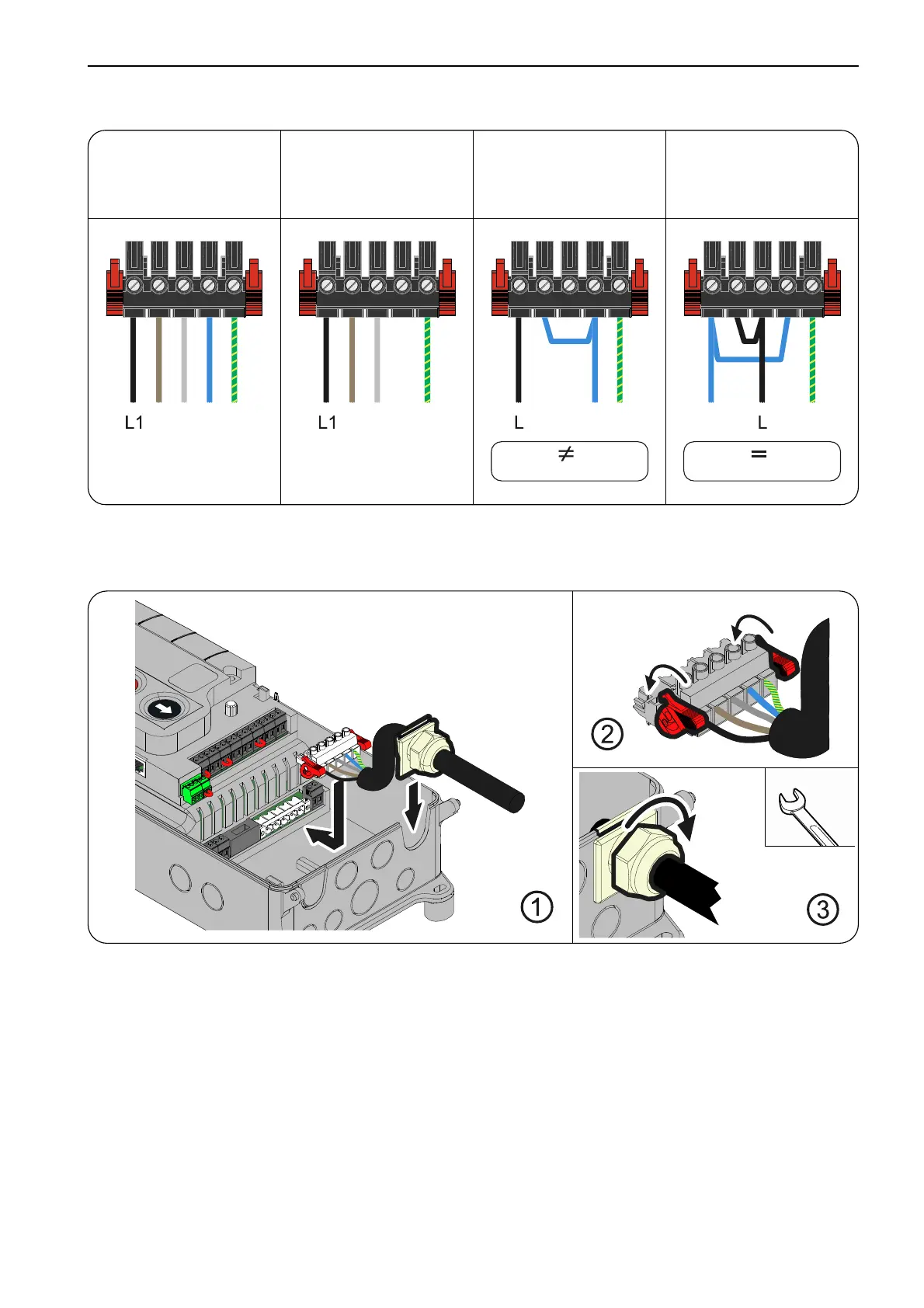 L1

L1

L

$\neq$

L

$=$

2

1

3