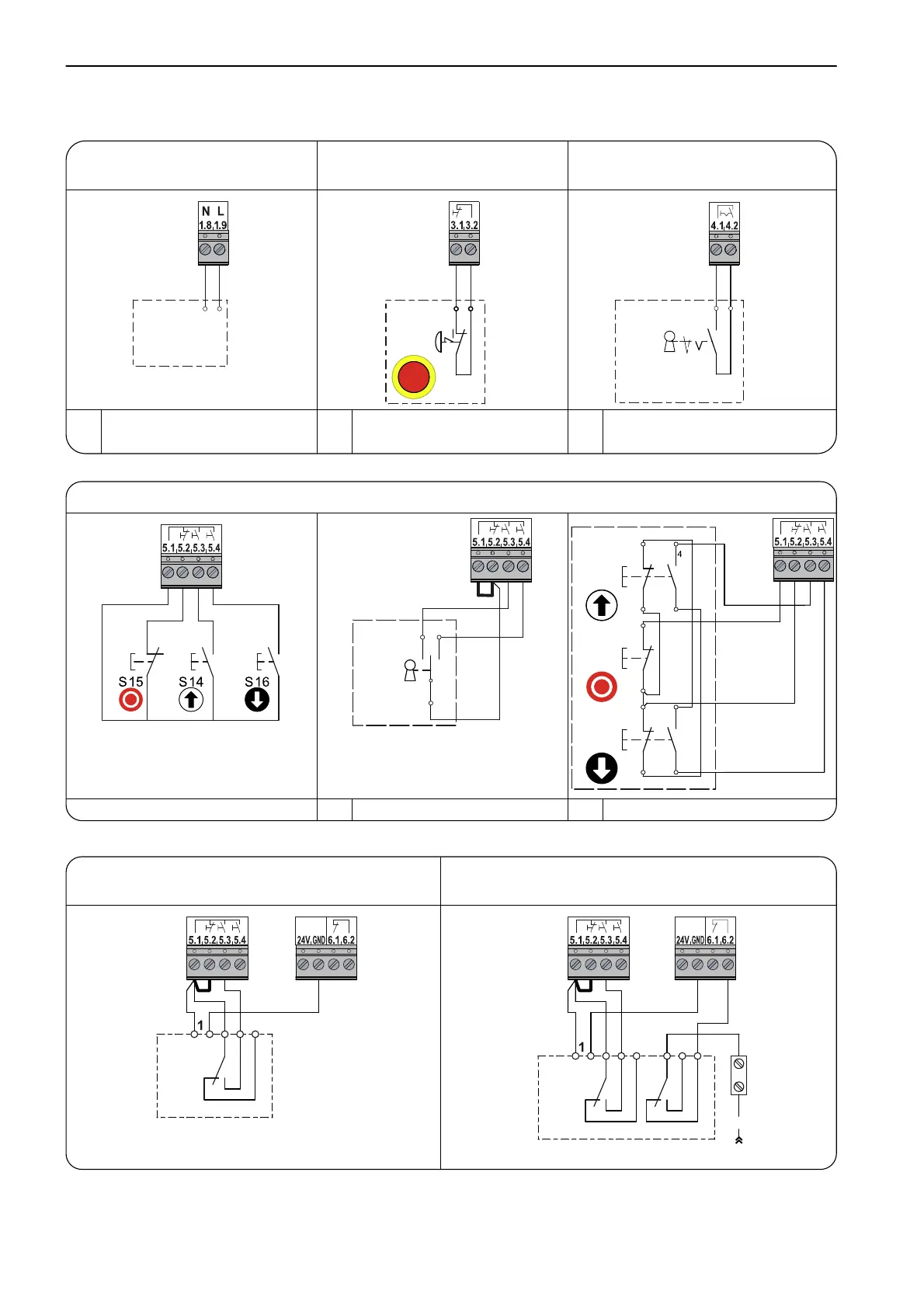 N L
1.8 1.9

3.1 3.2

4.1 4.2

5.1 5.2 5.3 5.4

S15 S14 S16

5.1 5.2 5.3 5.4

5.1 5.2 5.3 5.4

4

5.1 5.2 5.3 5.4

24V GND 6.1 6.2

1

5.1 5.2 5.3 5.4

24V GND 6.1 6.2

1