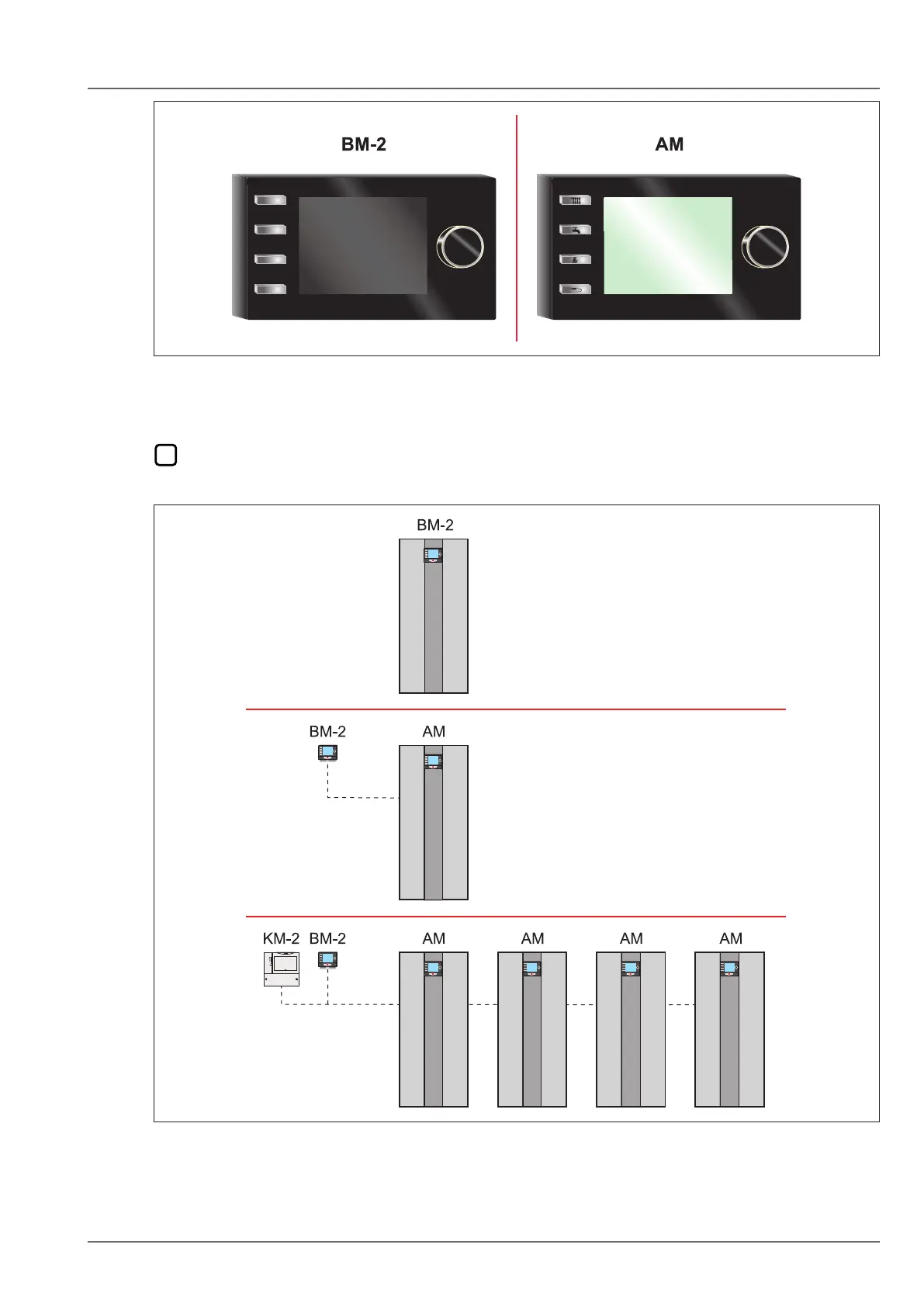 BM-2

AM

BM-2

BM-2

AM

KM-2

BM-2

AM

AM

AM

AM