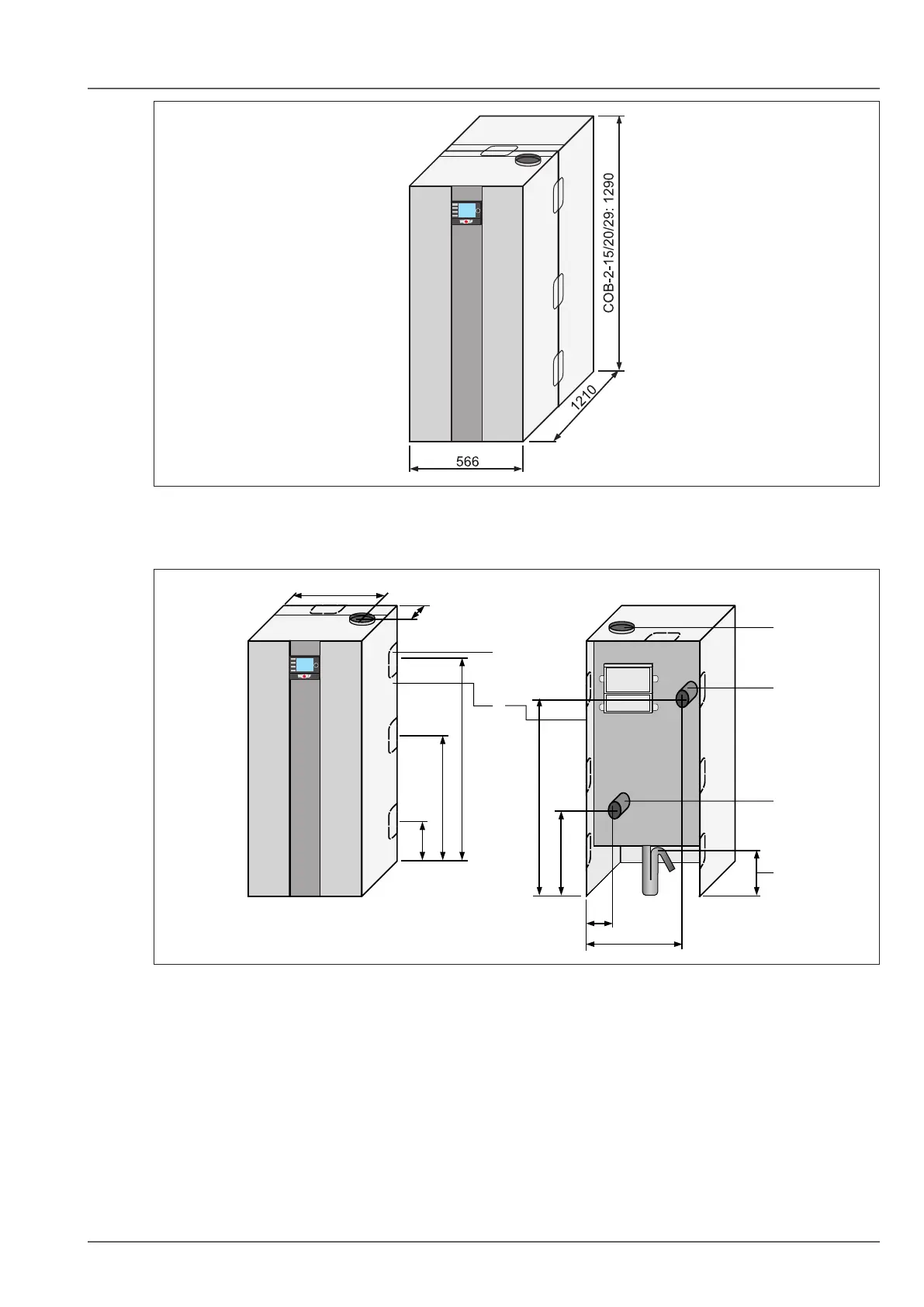 COB-2-15/20/29: 1290

1210

566