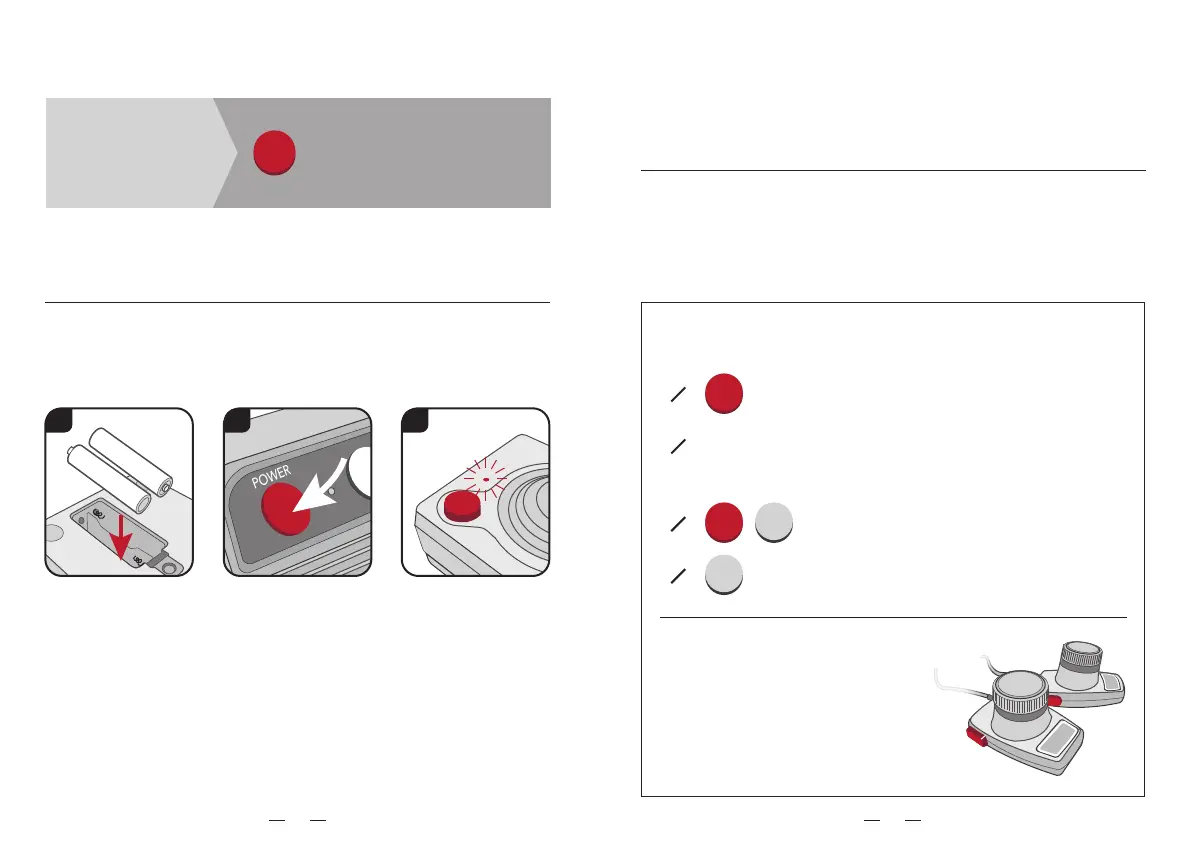 POWER