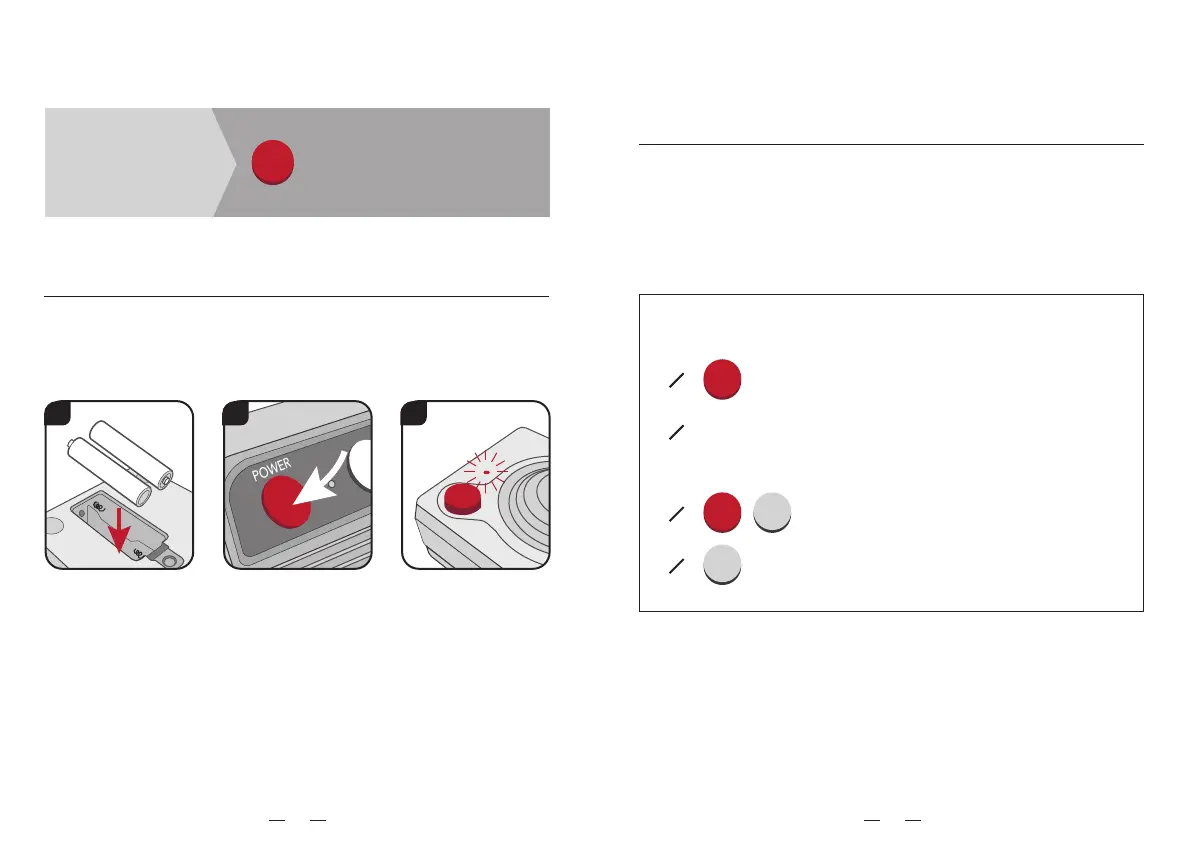 POWER