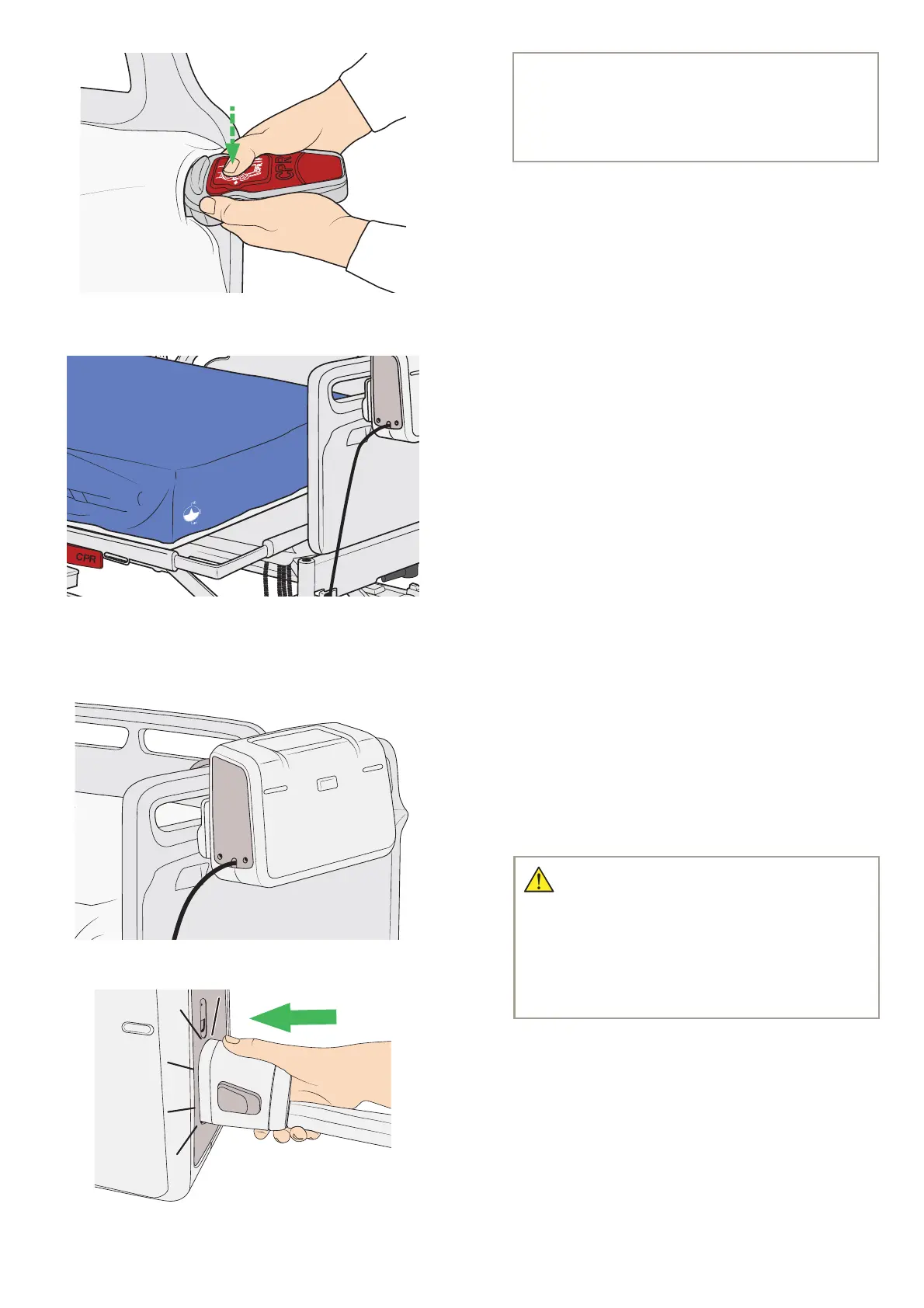 CPR

CPR