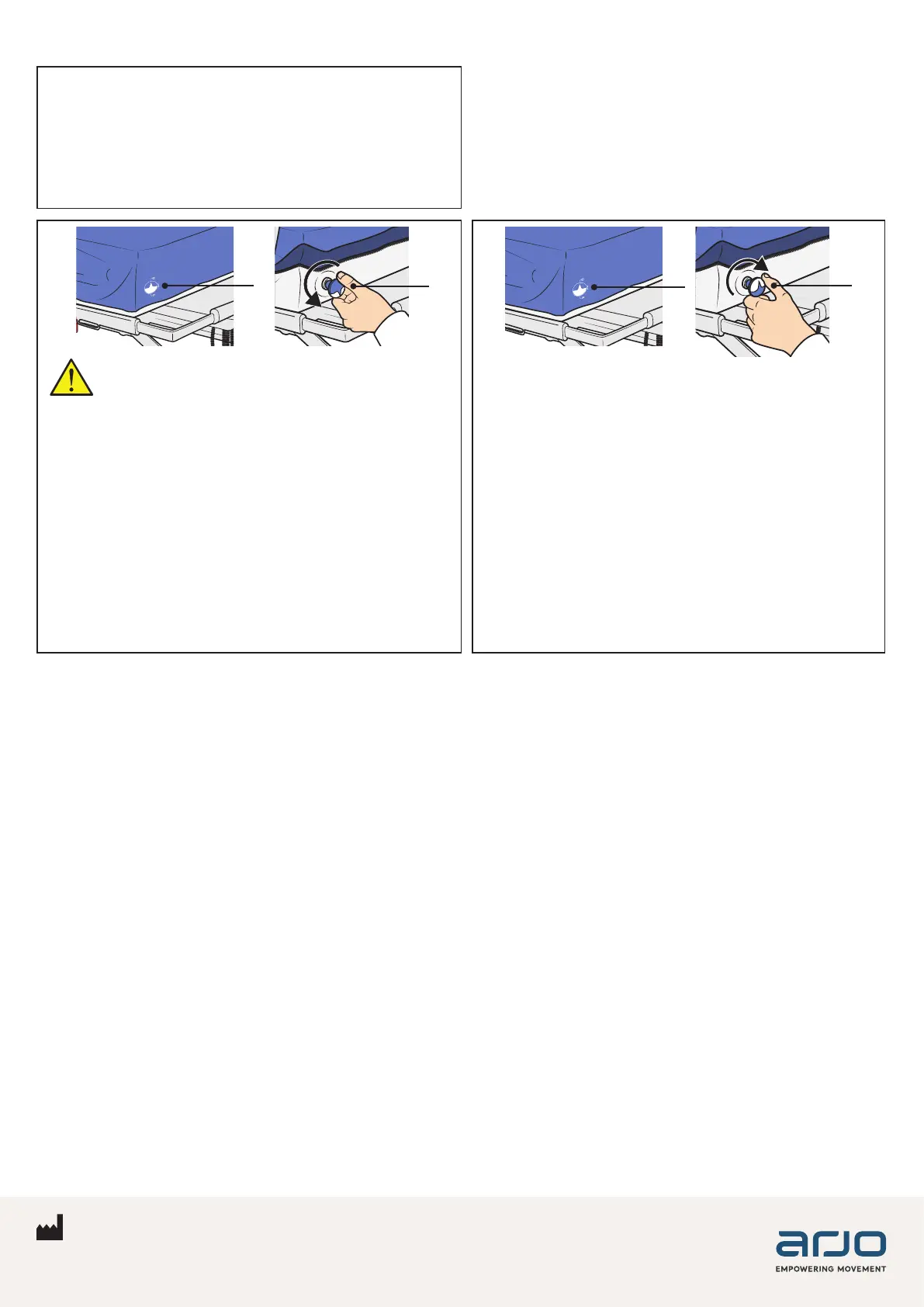 arjo
EMPOWERING MOVEMENT