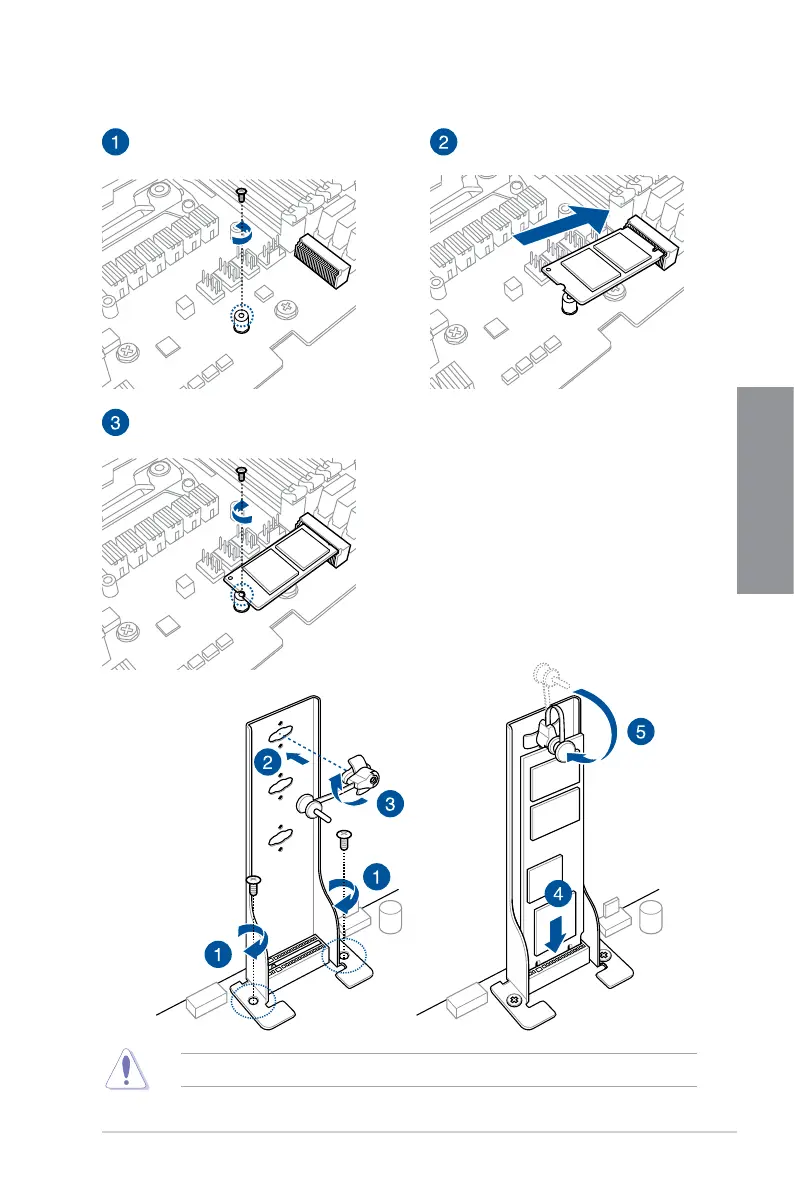 1

2

3

2

3

1

1

5

4