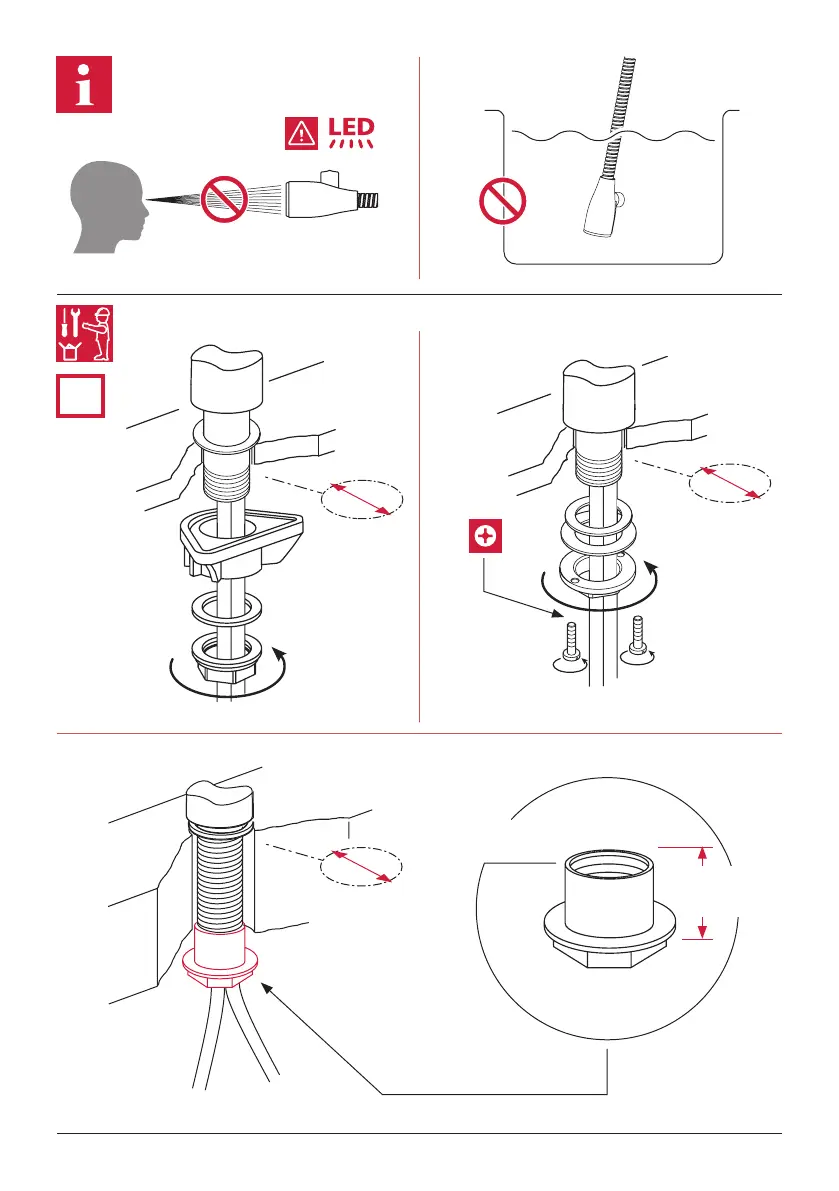 i

LED