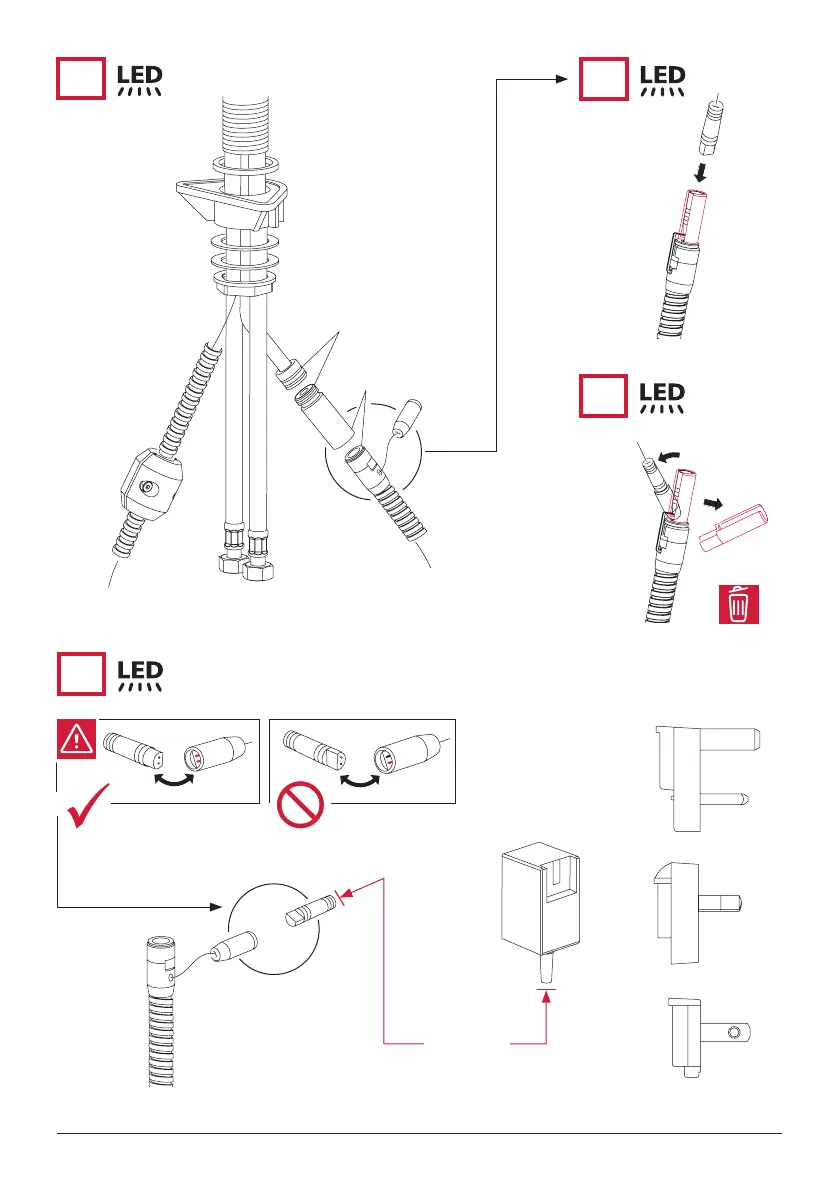 LED

LED

LED

LED