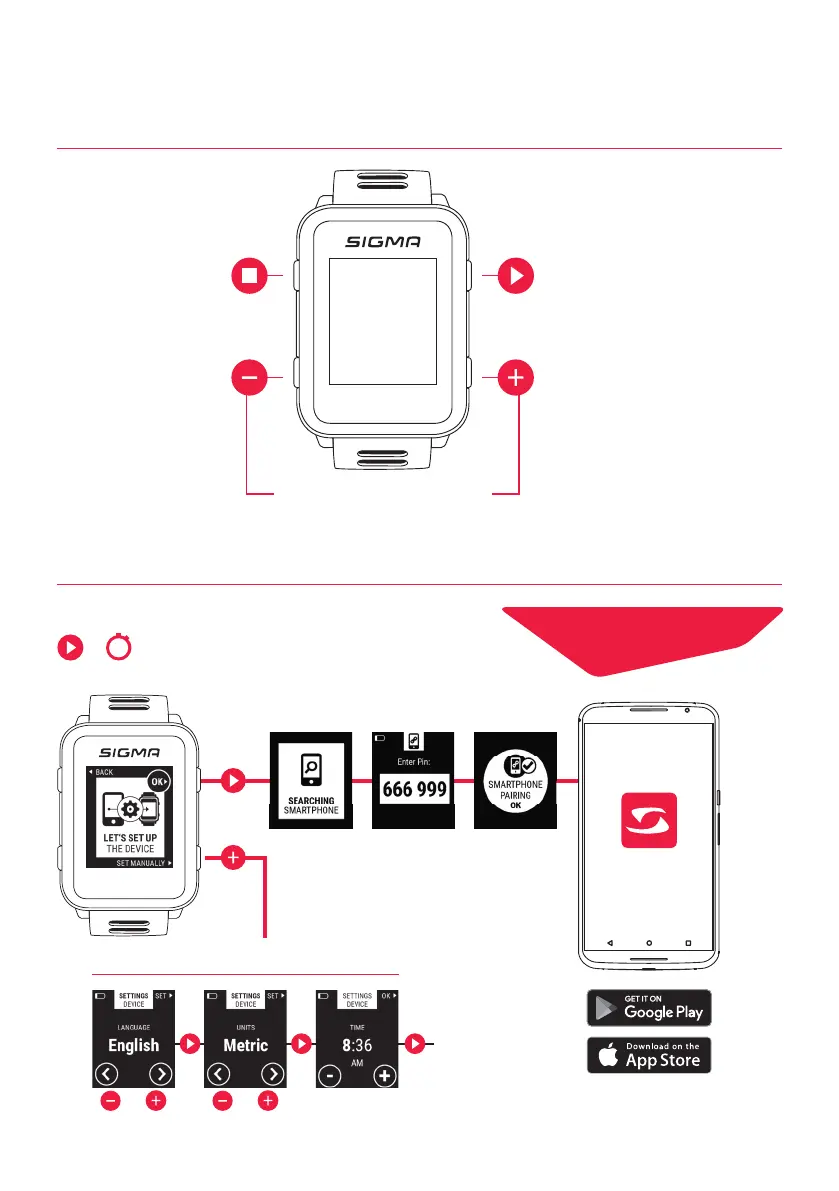 SIGMA

SIGMA

BACK

OK

LET'S SET UP THE DEVICE

SET MANUALLY

SEARCHING SMARTPHONE

Enter Pin:

666 999

SMARTPHONE PAIRING OK

SETTINGS DEVICE SET

LANGUAGE

English

SETTINGS DEVICE SET

UNITS

Metric

SETTINGS DEVICE OK

TIME

8:36

AM

GET IT ON Google Play

Download on the App Store