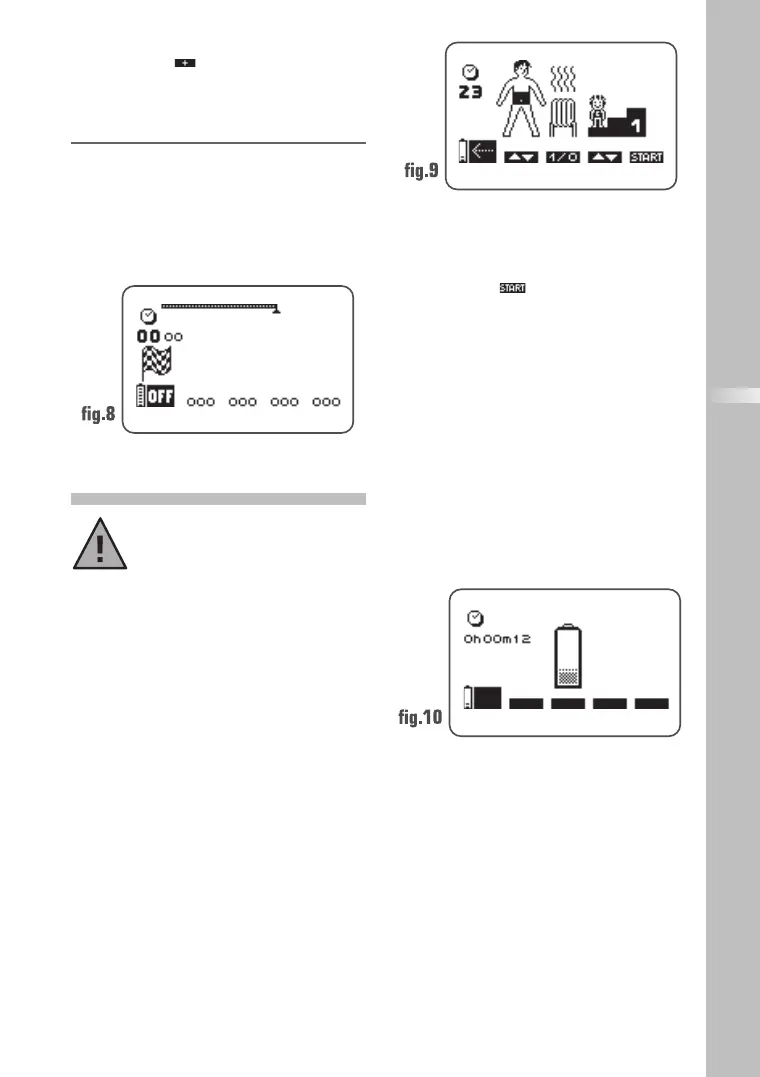 +

00 00

OFF 000 000 000 000

fig.8

23

1

1/0 START

fig.9

START

0h00m12

fig.10