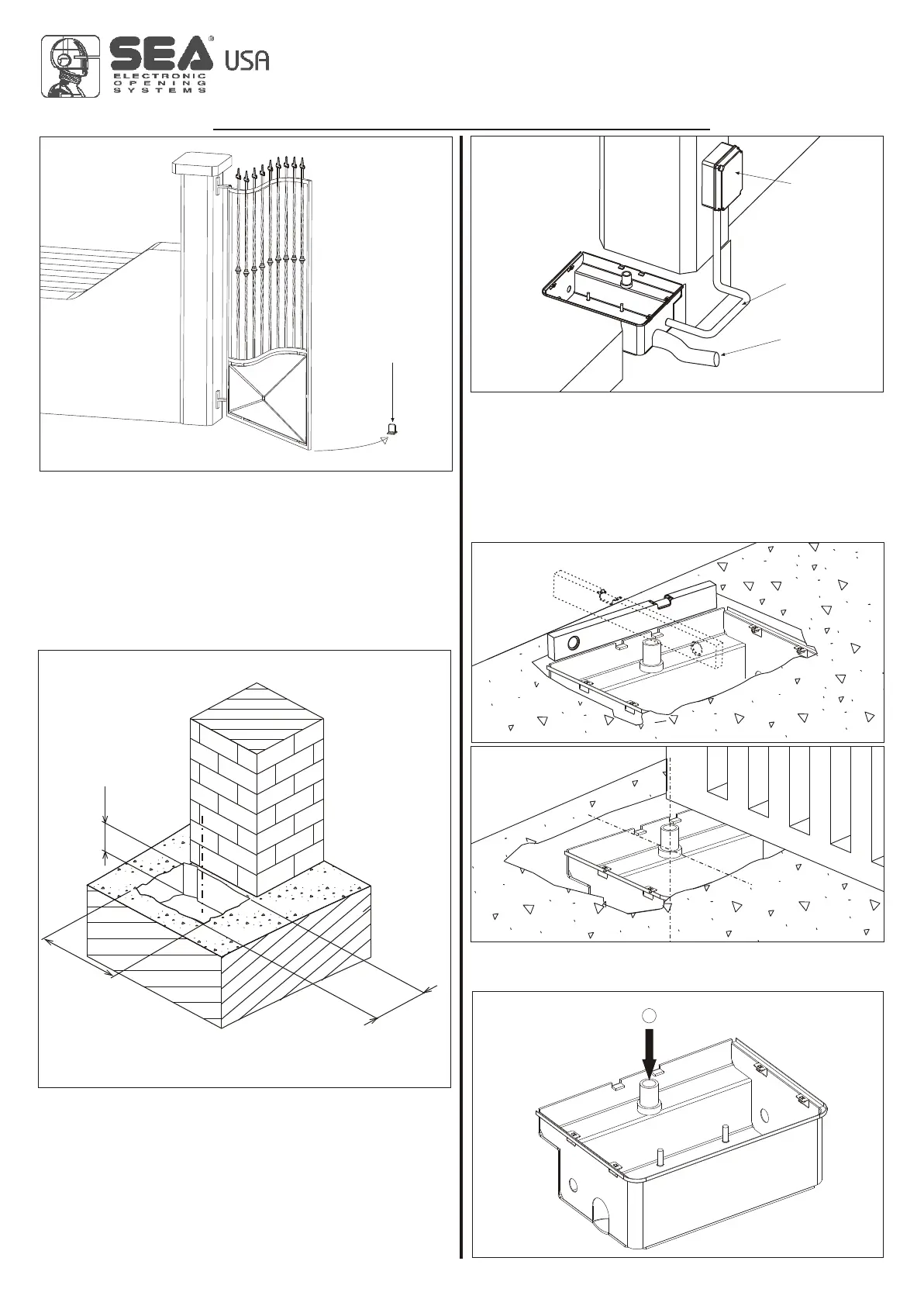 SEA® USA
ELECTRONIC
OPENING
SYSTEMS