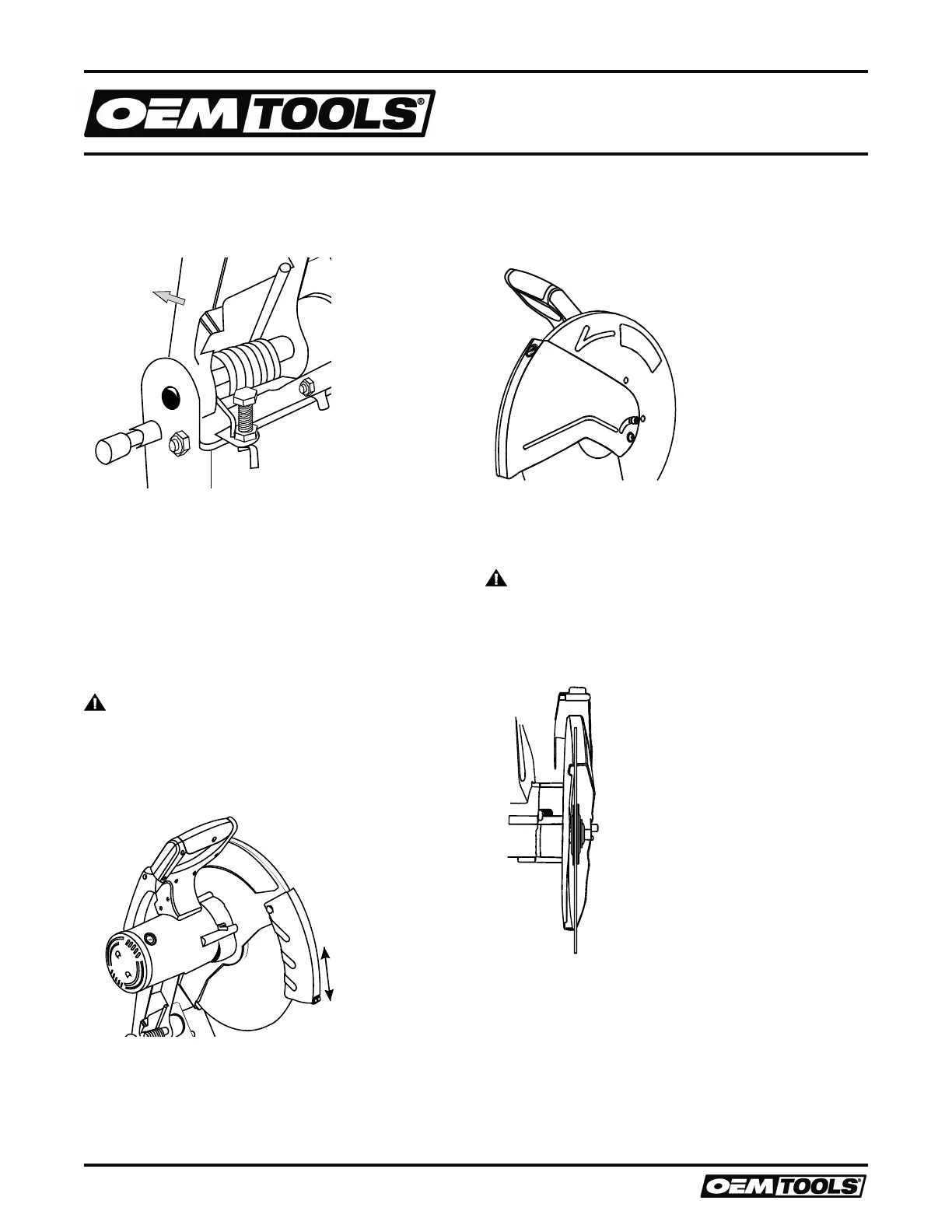 OEMTOOLS®

OEMTOOLS®