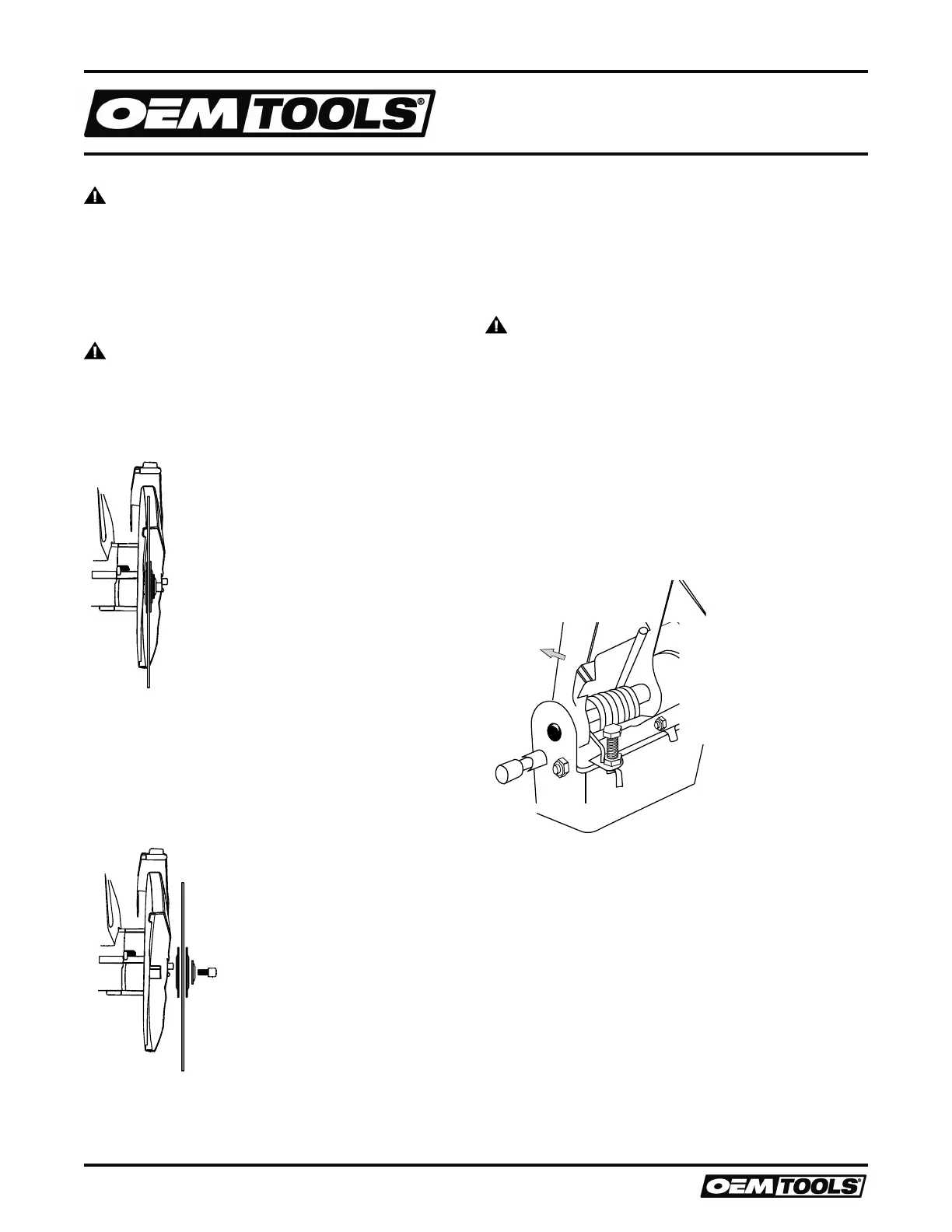 OEMTOOLS®

OEMTOOLS®