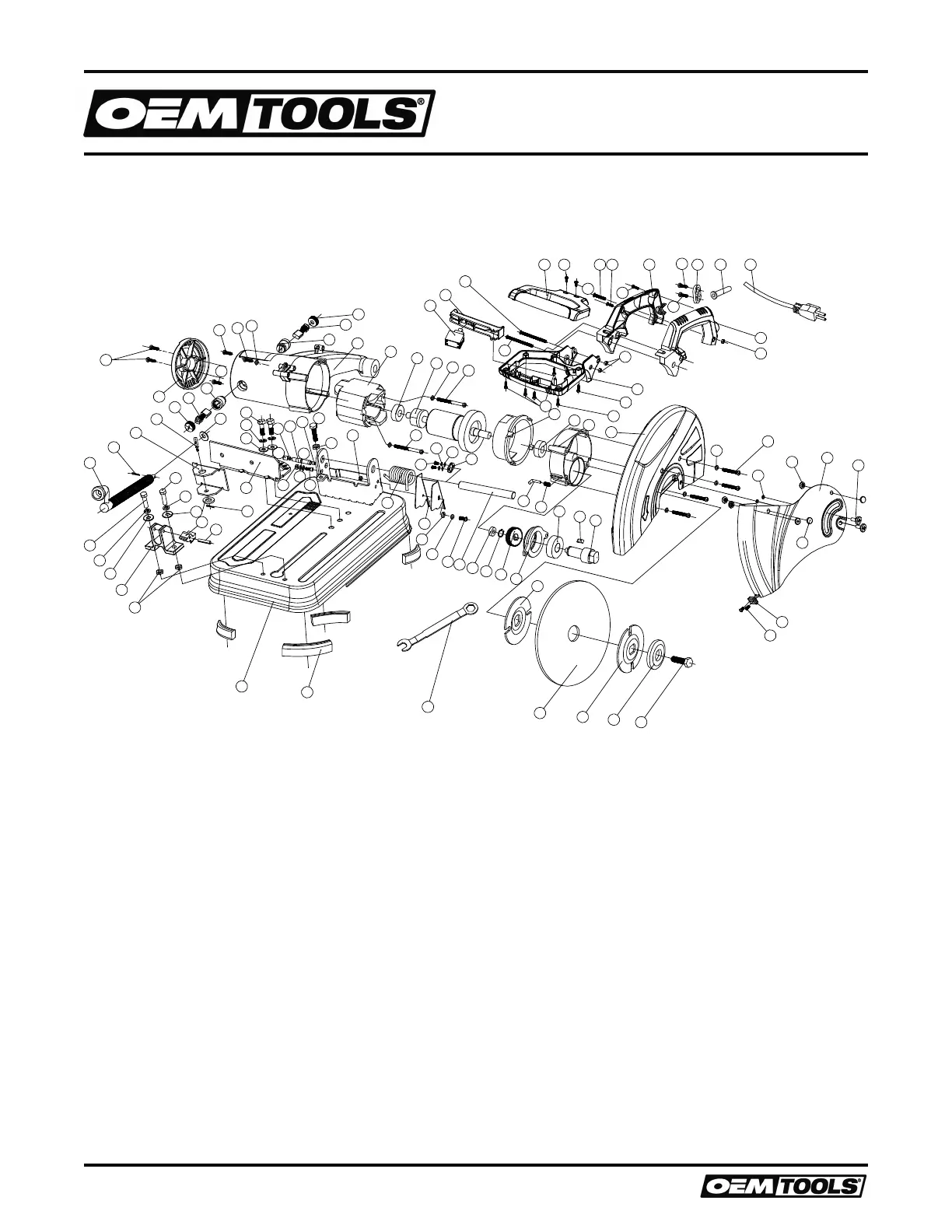 OEMTOOLS®

OEMTOOLS®