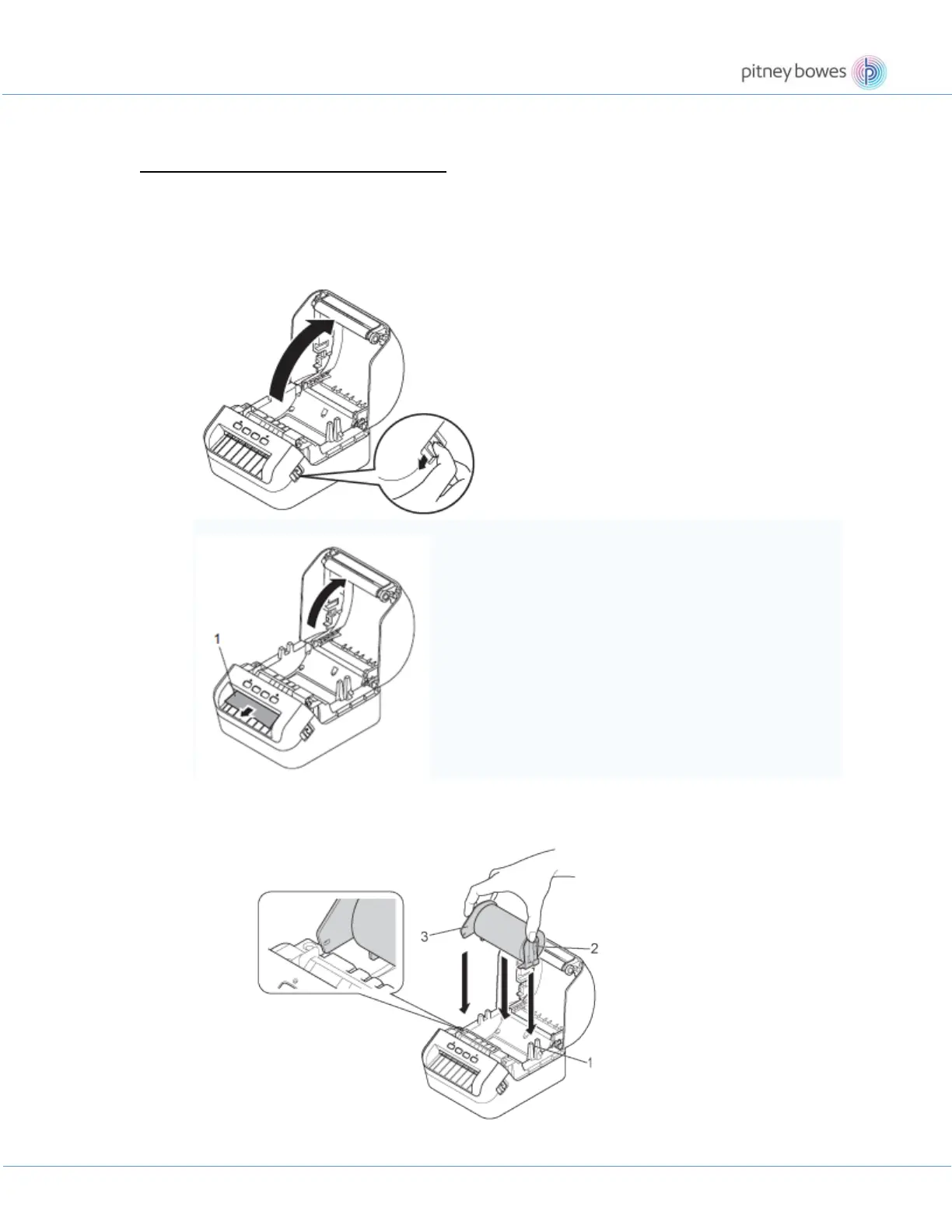 pitney bowes

1

3

2

1