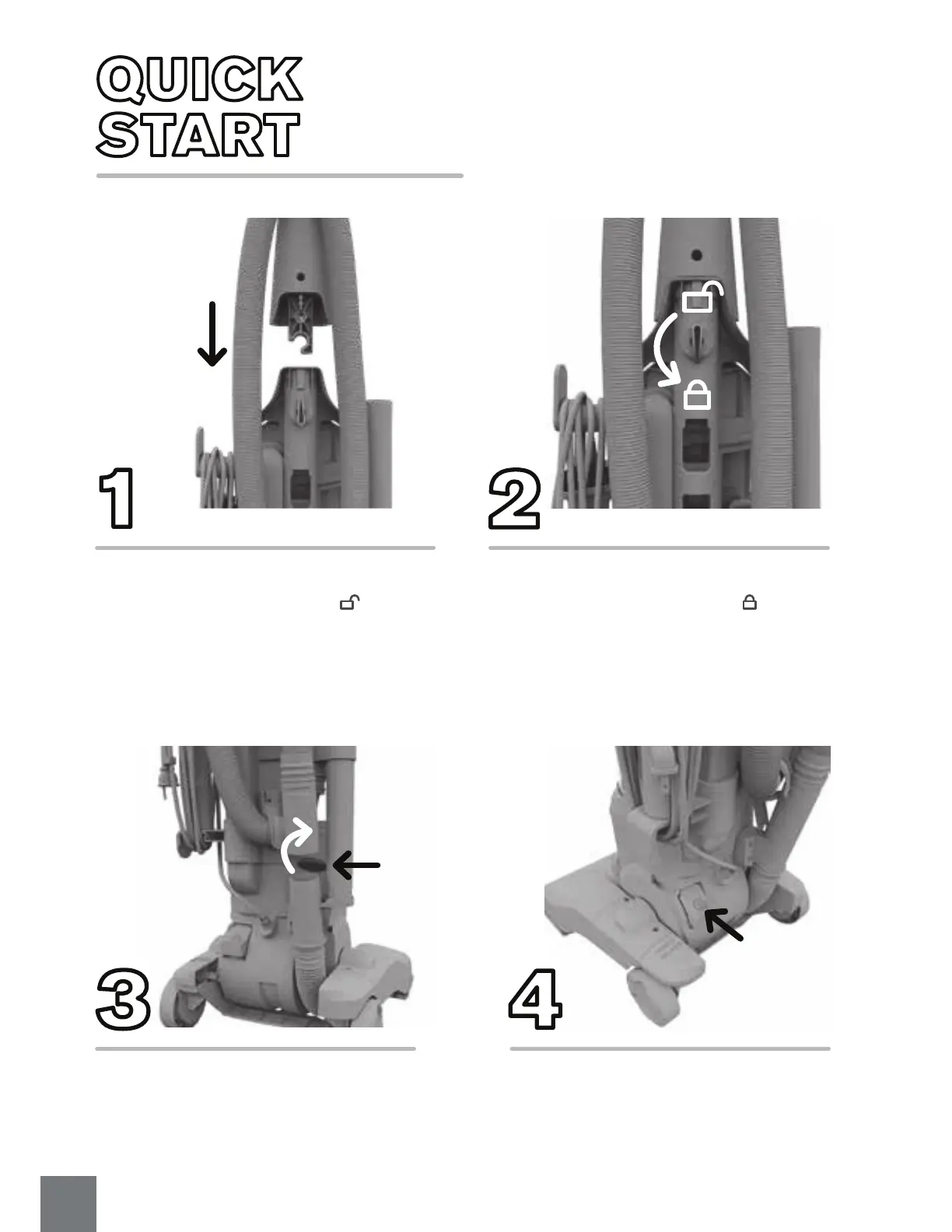 QUICK START

1

2

3

4