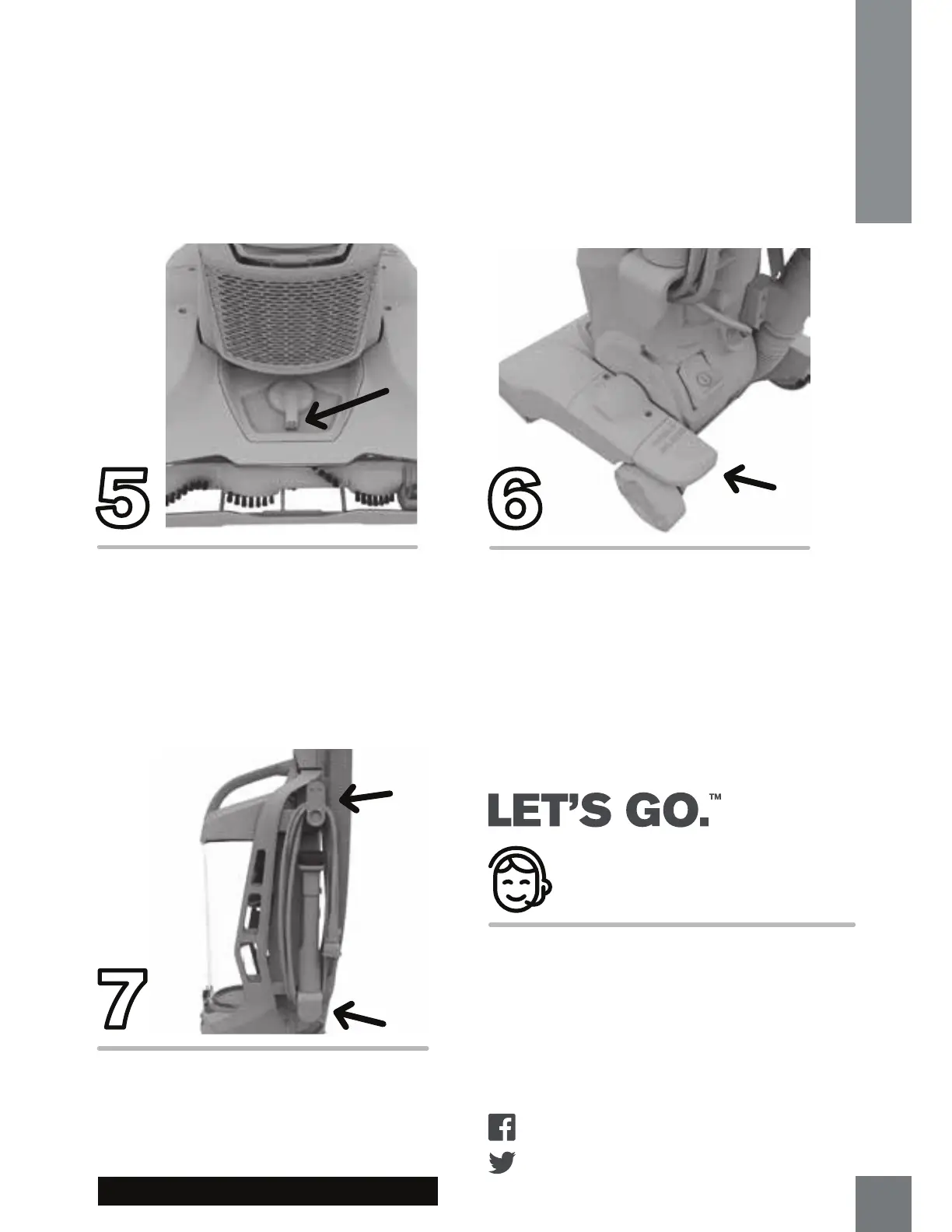 5

6

7

LET'S GO.™