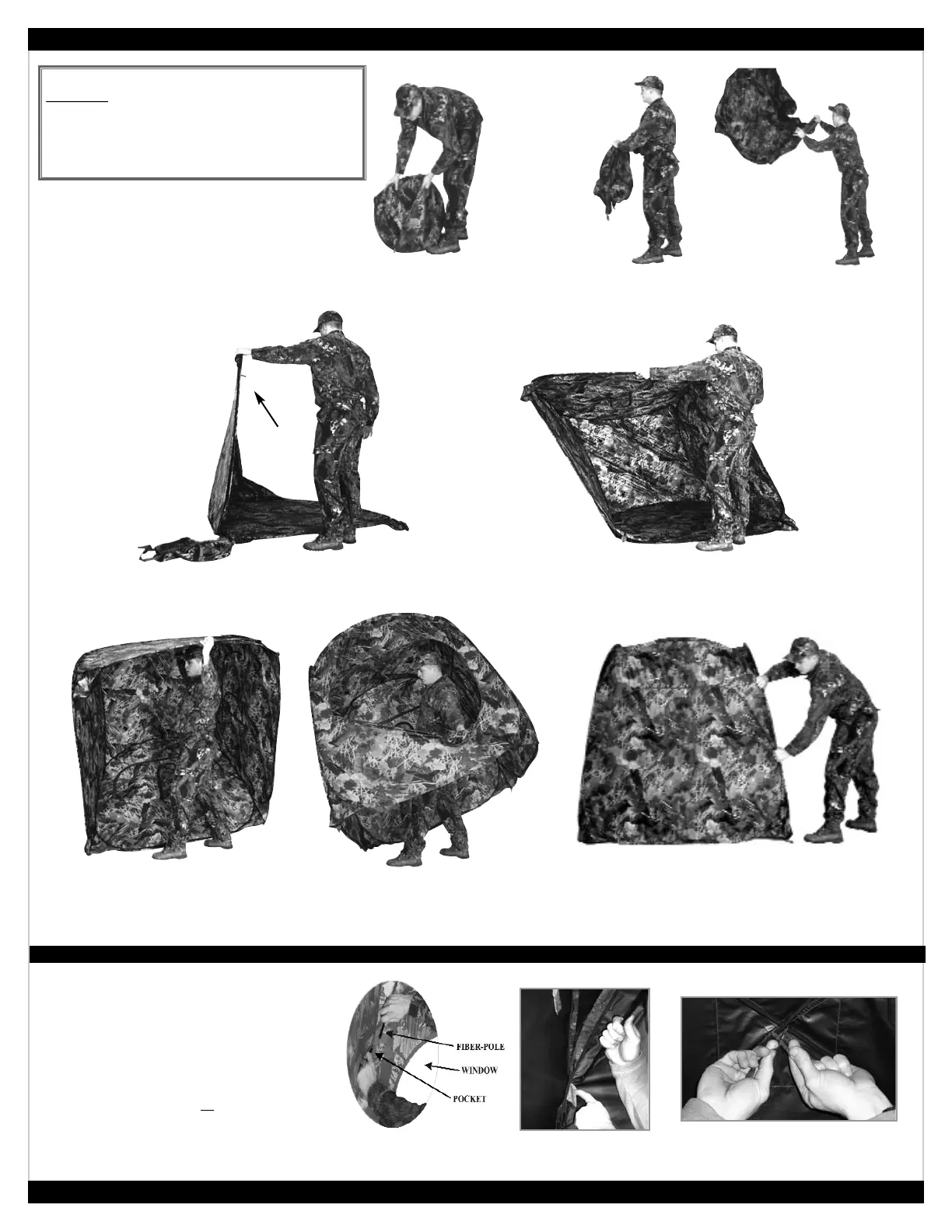 FIBER-POLE
WINDOW
POCKET