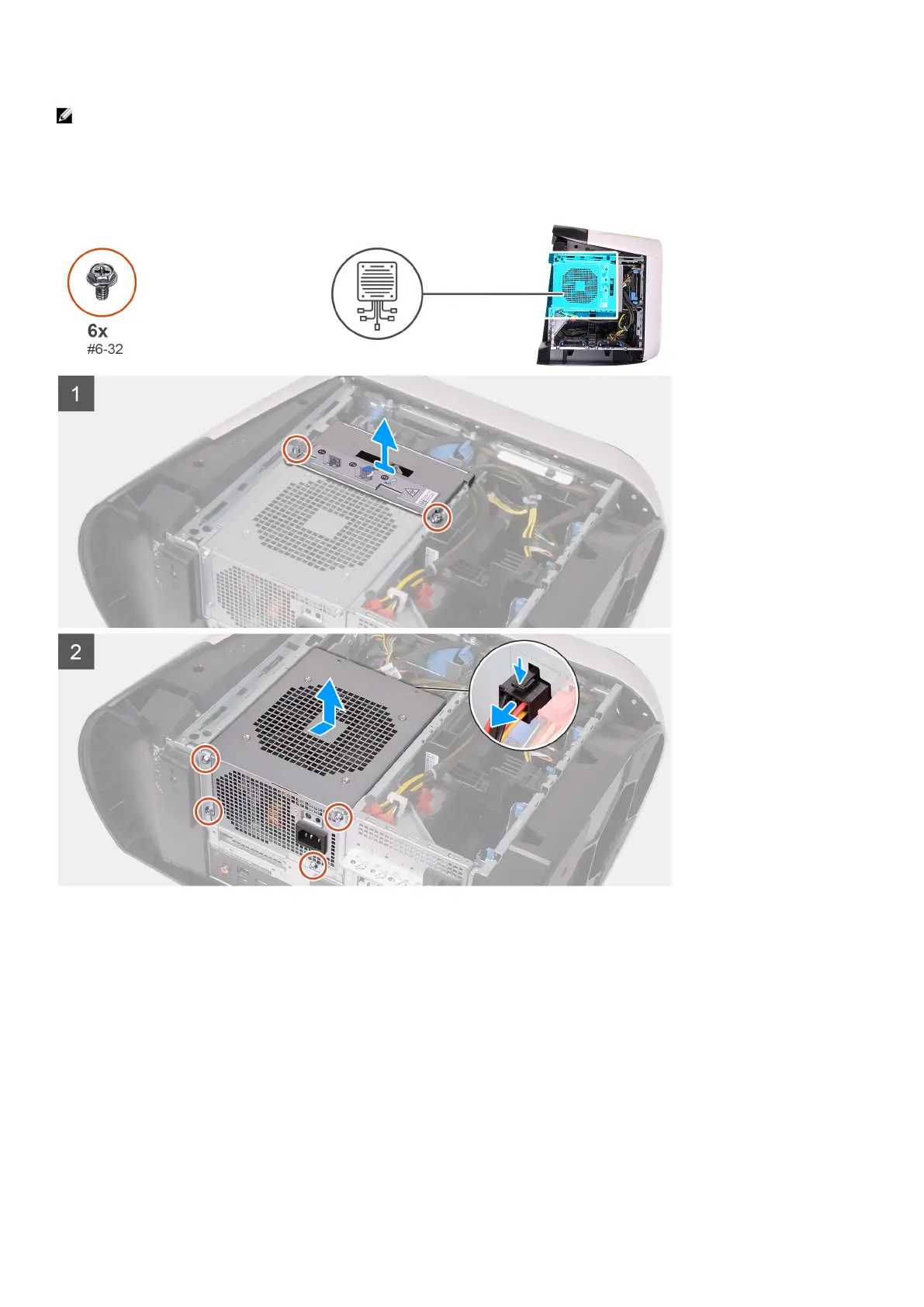 6x
#6-32

1

2