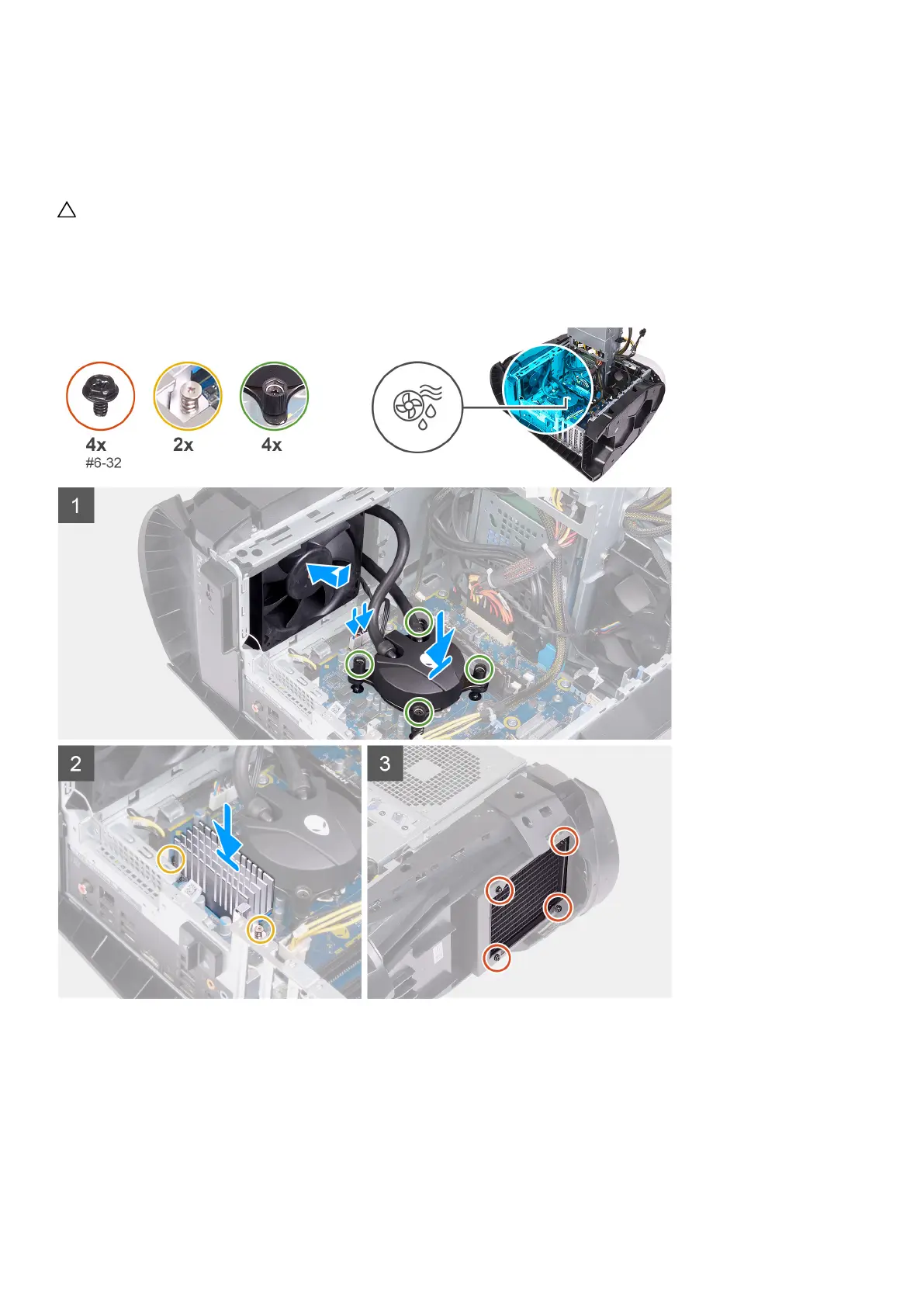 4x
#6-32

2x

4x

1

2

3